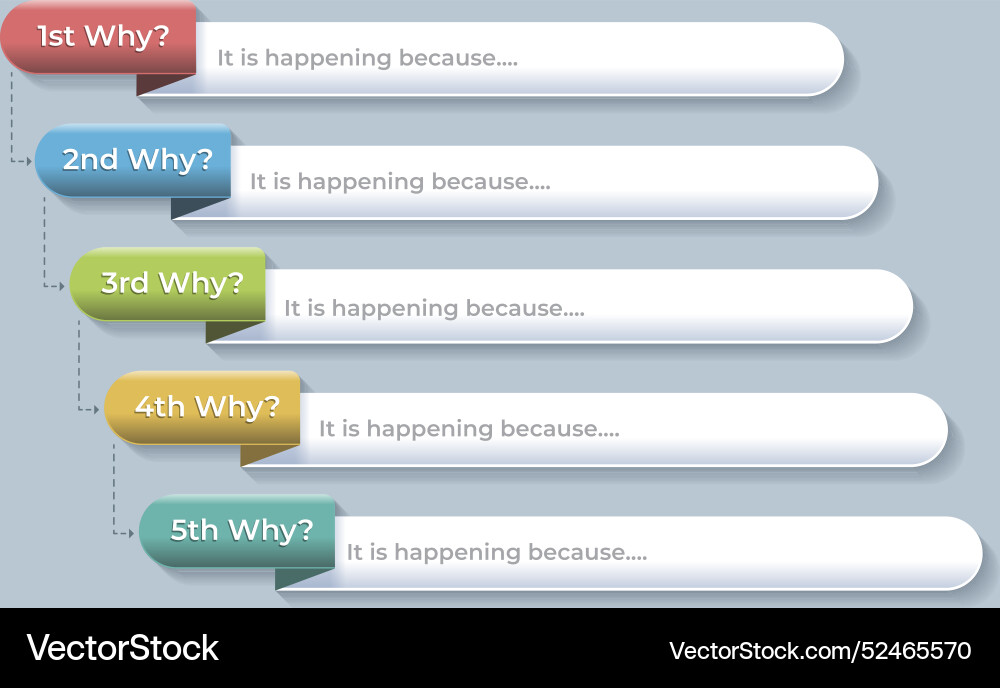 1st Why? It is happening because....

2nd Why? It is happening because....

3rd Why? It is happening because....

4th Why? It is happening because....

5th Why? It is happening because....

VectorStock

VectorStock.com/52465570