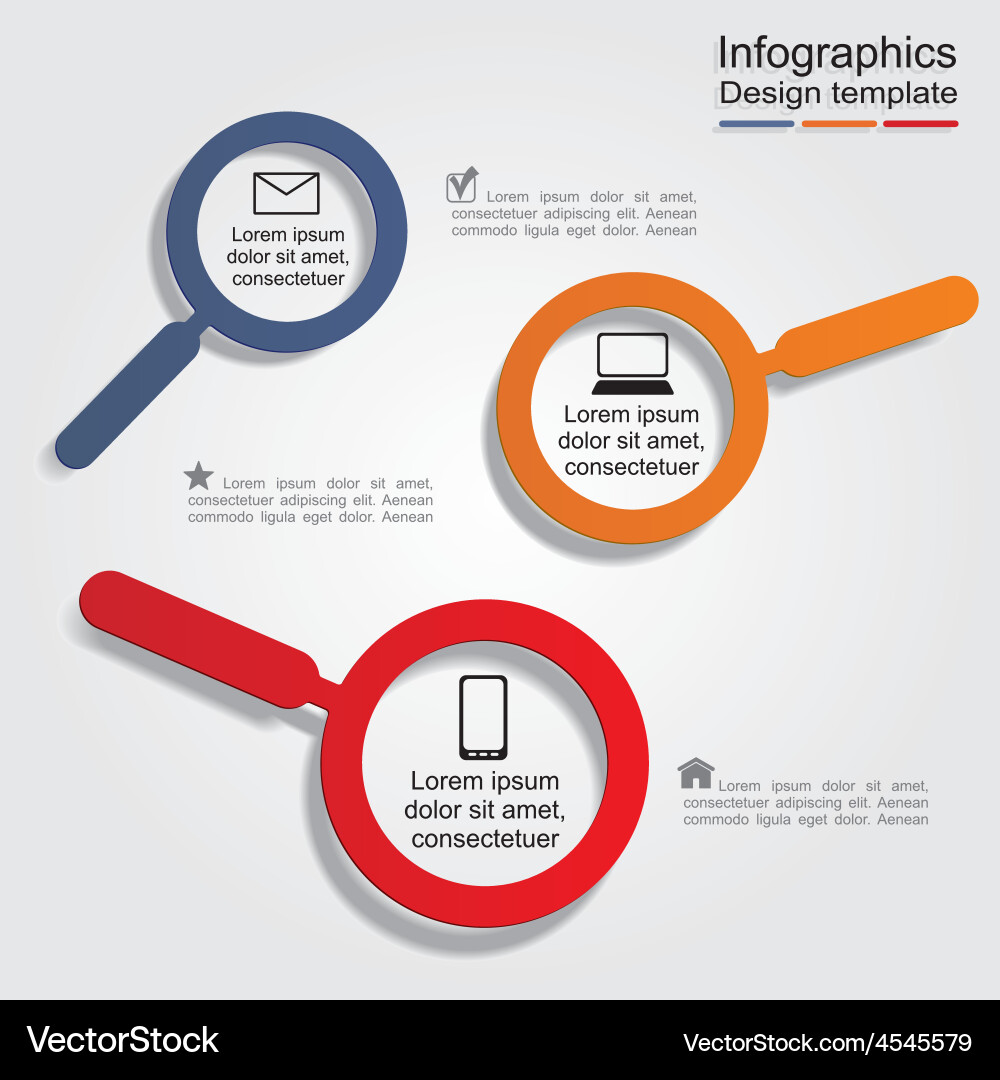 Infographics
Design template

Lorem ipsum dolor sit amet, consectetuer

Lorem ipsum dolor sit amet, consectetuer adipiscing elit. Aenean commodo ligula eget dolor. Aenean

Lorem ipsum dolor sit amet, consectetuer

Lorem ipsum dolor sit amet, consectetuer adipiscing elit. Aenean commodo ligula eget dolor. Aenean

Lorem ipsum dolor sit amet, consectetuer

Lorem ipsum dolor sit amet, consectetuer adipiscing elit. Aenean commodo ligula eget dolor. Aenean

VectorStock

VectorStock.com/4545579