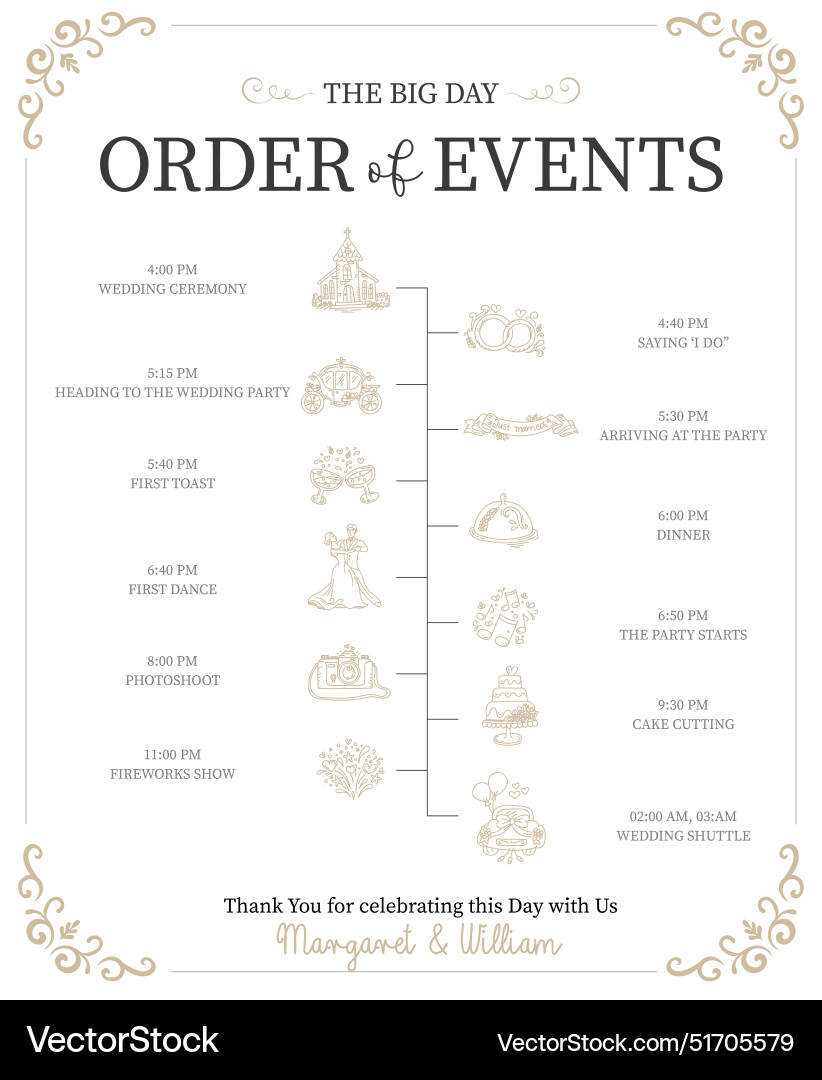 THE BIG DAY

ORDER of EVENTS

4:00 PM
WEDDING CEREMONY

4:40 PM
SAYING 'I DO"

5:15 PM
HEADING TO THE WEDDING PARTY

Just married

5:30 PM
ARRIVING AT THE PARTY

5:40 PM
FIRST TOAST

6:00 PM
DINNER

6:40 PM
FIRST DANCE

6:50 PM
THE PARTY STARTS

8:00 PM
PHOTOSHOOT

9:30 PM
CAKE CUTTING

11:00 PM
FIREWORKS SHOW

02:00 AM, 03:AM
WEDDING SHUTTLE

Thank You for celebrating this Day with Us
Margaret & William

VectorStock

VectorStock.com/51705579