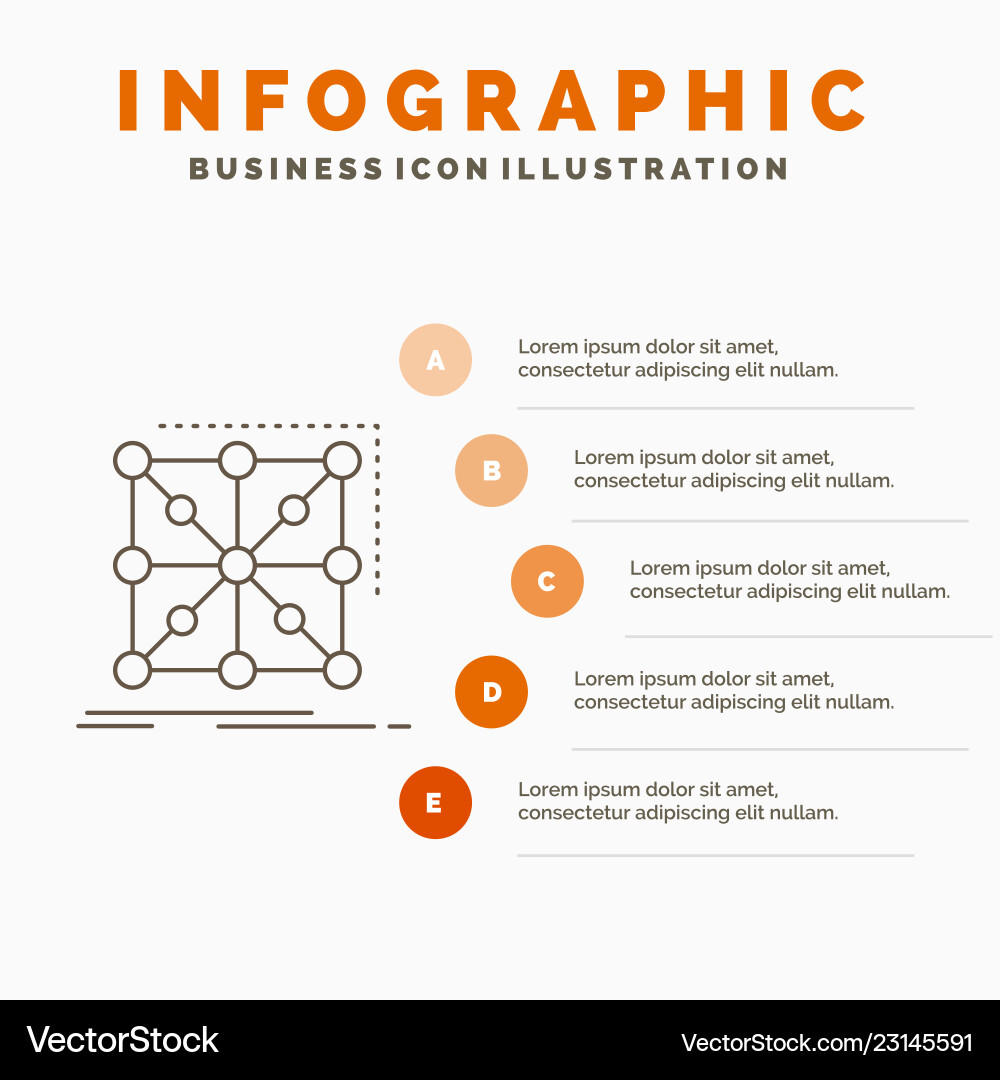 INFOGRAPHIC
BUSINESS ICON ILLUSTRATION

A
Lorem ipsum dolor sit amet, consectetur adipiscing elit nullam.

B
Lorem ipsum dolor sit amet, consectetur adipiscing elit nullam.

C
Lorem ipsum dolor sit amet, consectetur adipiscing elit nullam.

D
Lorem ipsum dolor sit amet, consectetur adipiscing elit nullam.

E
Lorem ipsum dolor sit amet, consectetur adipiscing elit nullam.

VectorStock
VectorStock.com/23145591