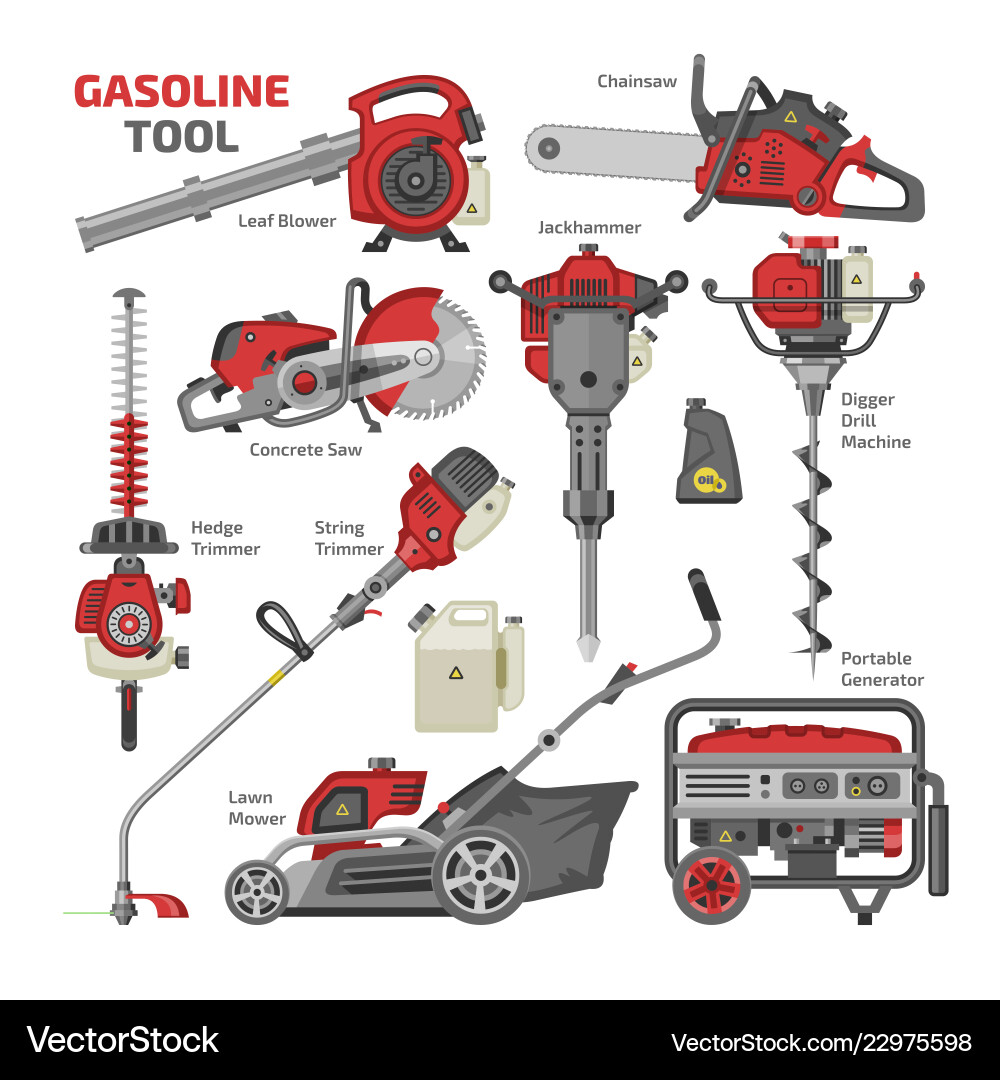 GASOLINE
TOOL

Chainsaw

Leaf Blower

Jackhammer

Concrete Saw

Digger Drill Machine

Oil

Hedge Trimmer

String Trimmer

Portable Generator

Lawn Mower

VectorStock

VectorStock.com/22975598