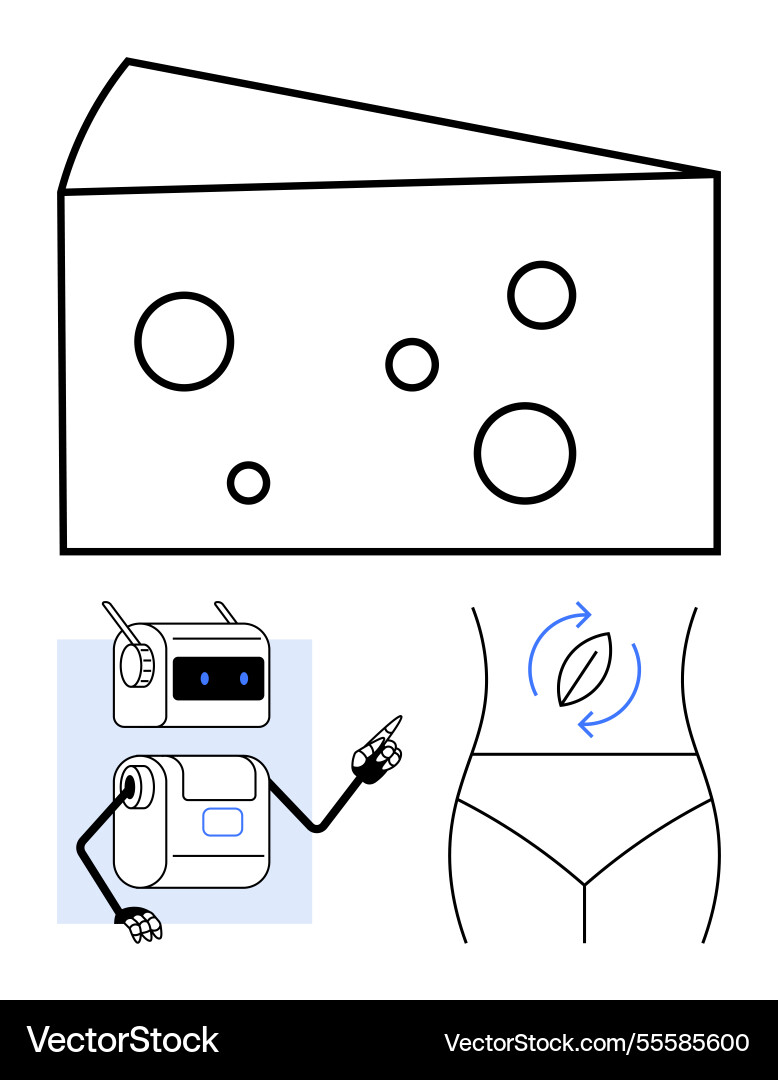 VectorStock

VectorStock.com/55585600