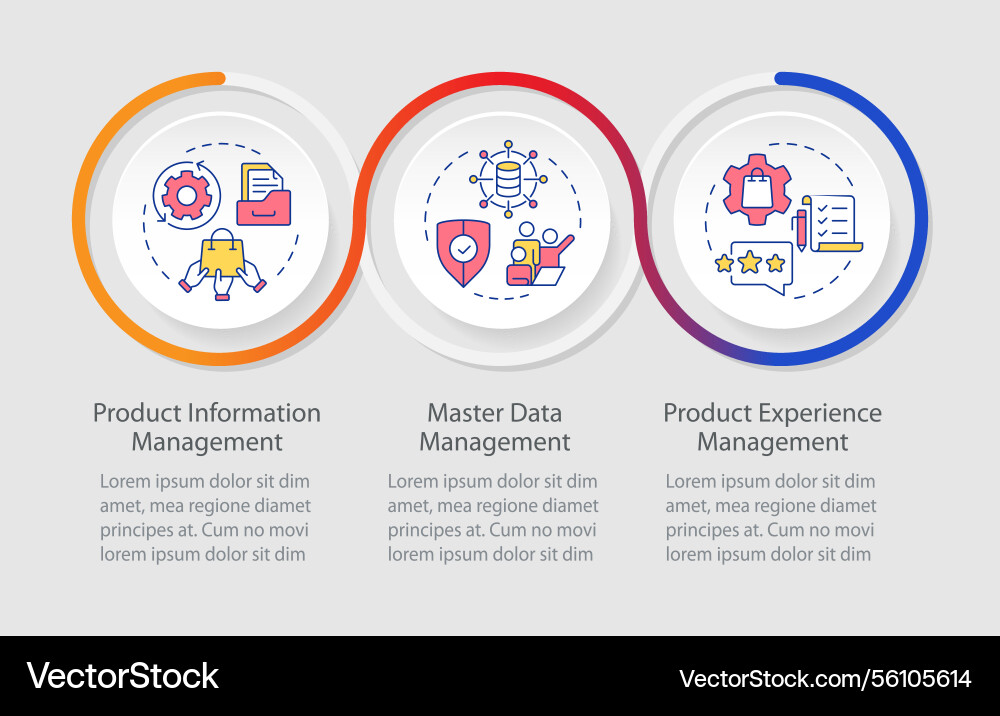 Product Information Management

Lorem ipsum dolor sit dim amet, mea regione diamet principes at. Cum no movi lorem ipsum dolor sit dim

Master Data Management

Lorem ipsum dolor sit dim amet, mea regione diamet principes at. Cum no movi lorem ipsum dolor sit dim

Product Experience Management

Lorem ipsum dolor sit dim amet, mea regione diamet principes at. Cum no movi lorem ipsum dolor sit dim

VectorStock

VectorStock.com/56105614