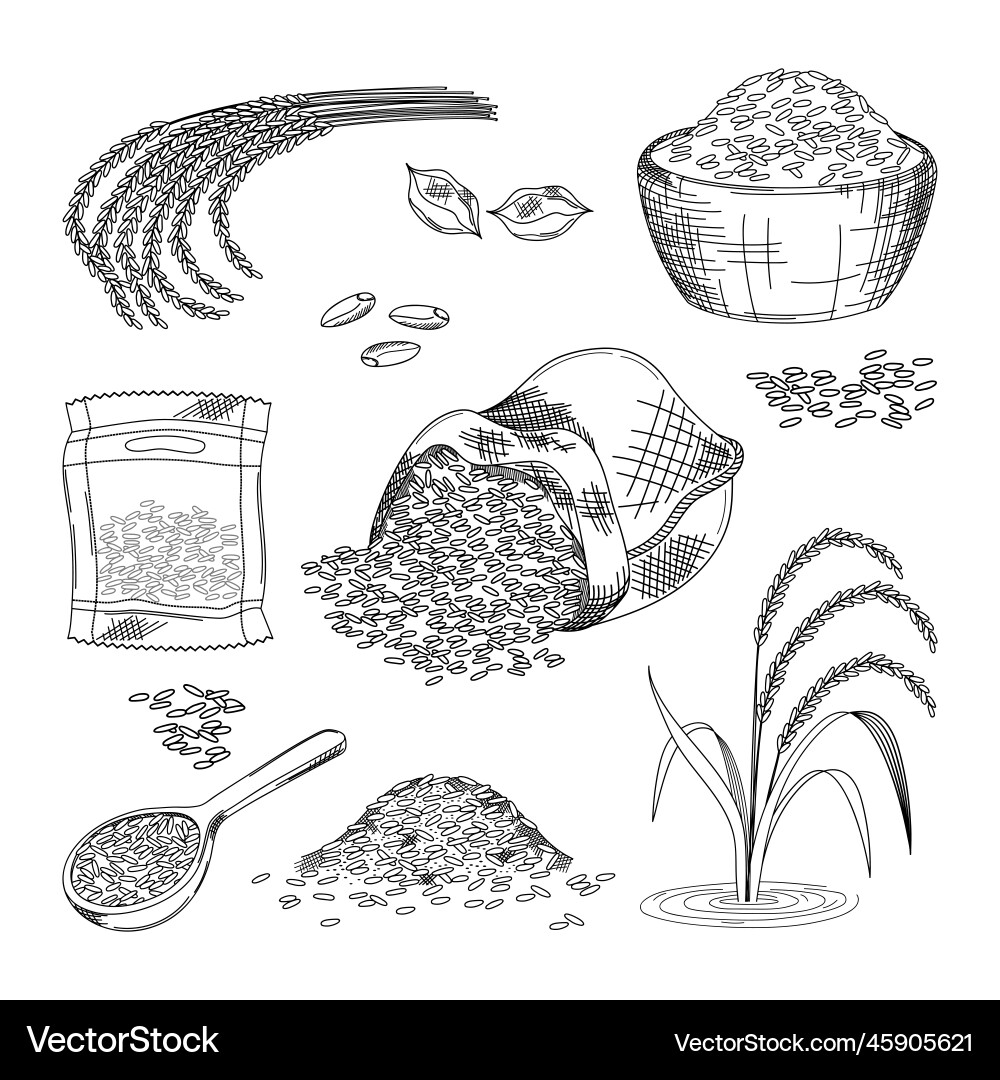 VectorStock®

VectorStock.com/45905621