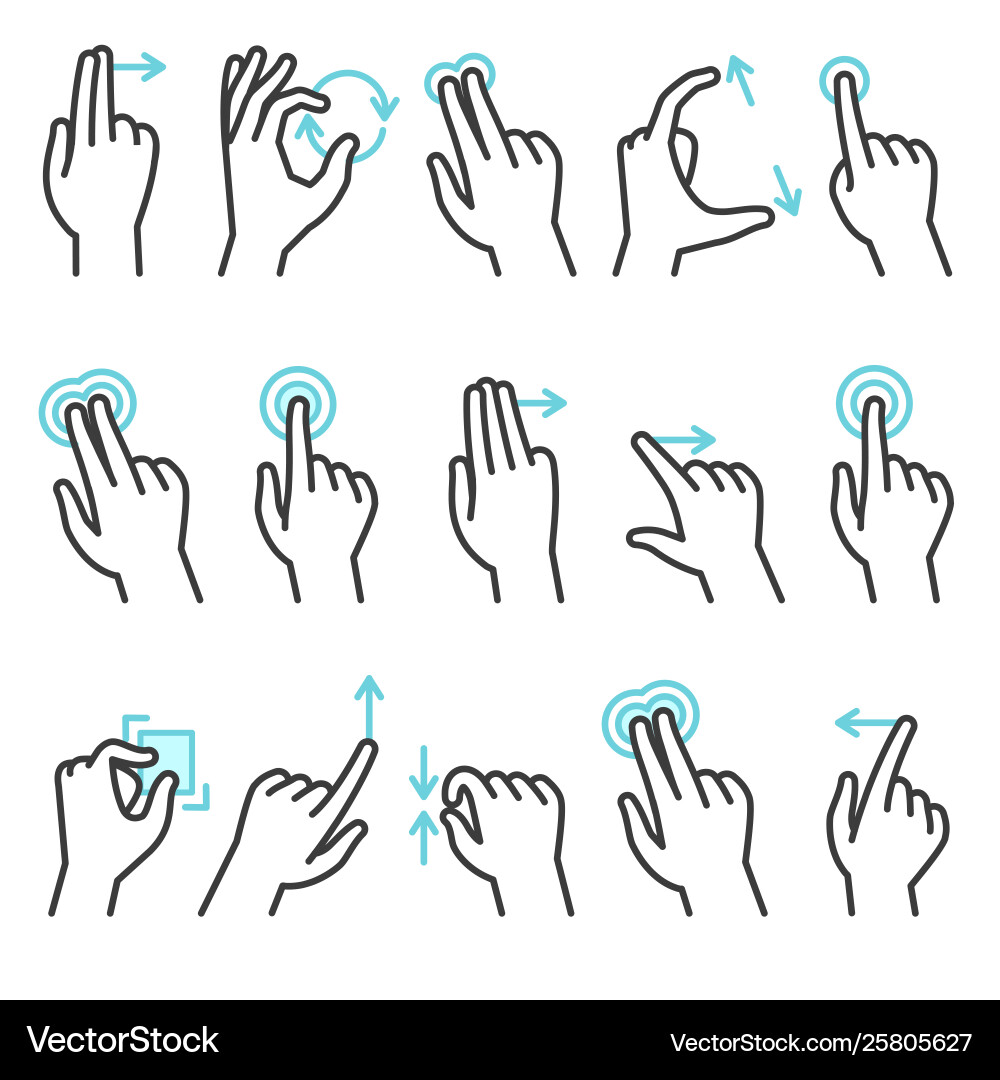 VectorStock®

VectorStock.com/25805627