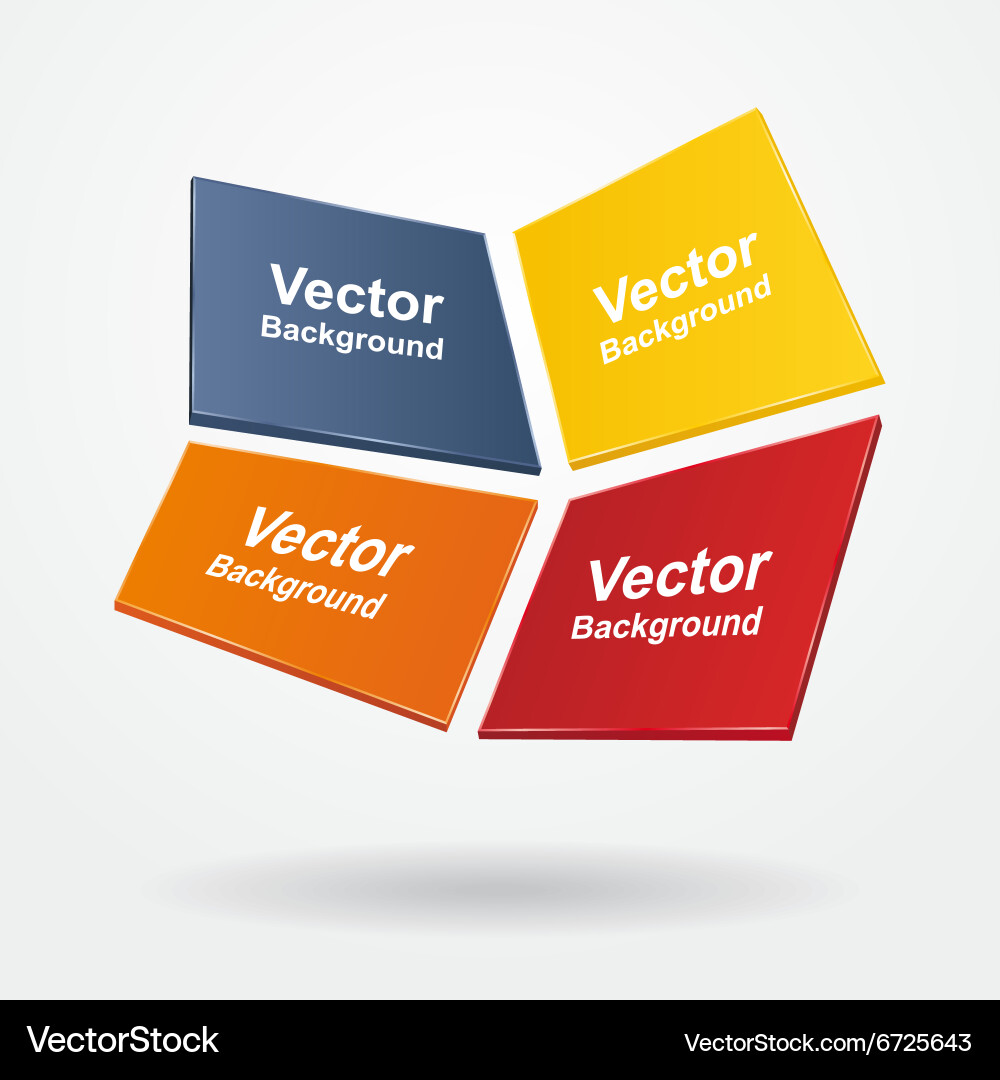 Vector
Background

Vector
Background

Vector
Background

Vector
Background

VectorStock

VectorStock.com/6725643