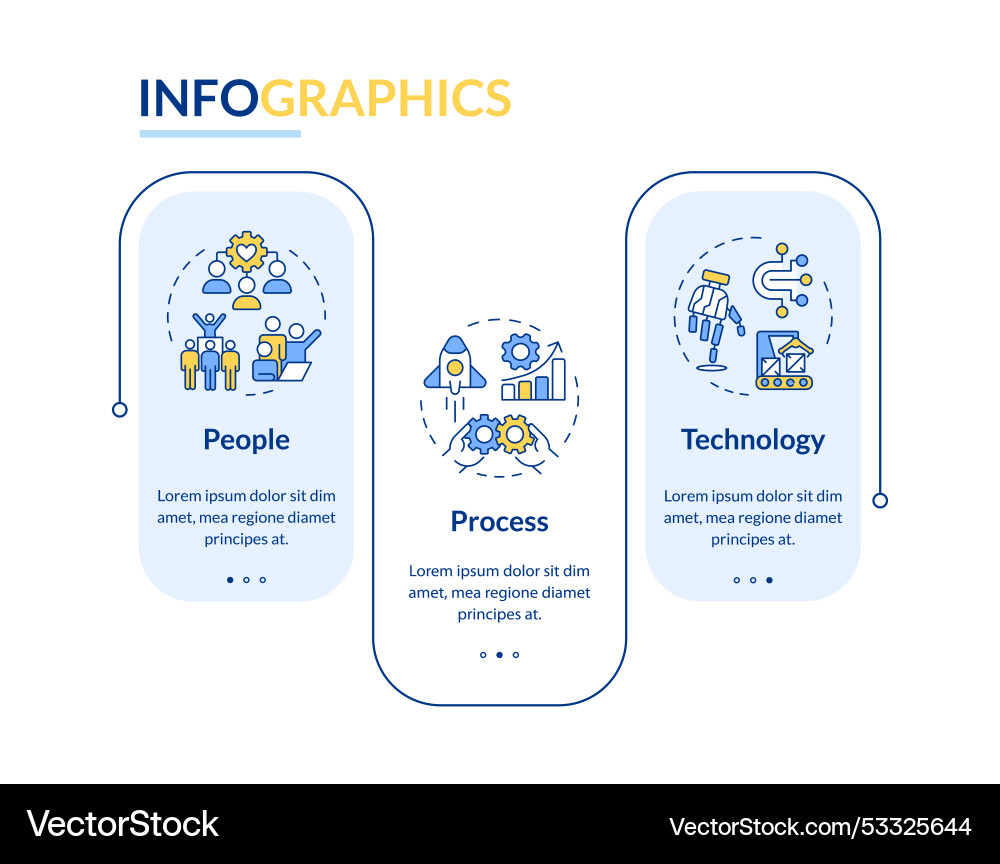 INFOGRAPHICS

People

Lorem ipsum dolor sit dim amet, mea regione diamet principes at.

Process

Lorem ipsum dolor sit dim amet, mea regione diamet principes at.

Technology

Lorem ipsum dolor sit dim amet, mea regione diamet principes at.

VectorStock

VectorStock.com/53325644