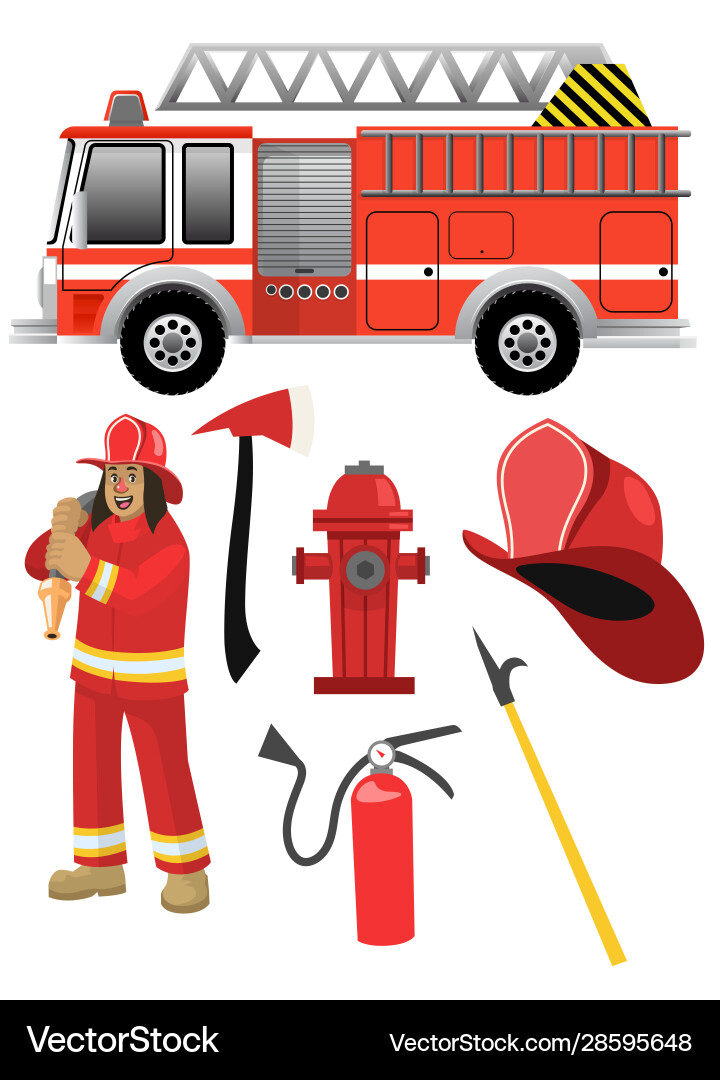 VectorStock
VectorStock.com/28595648