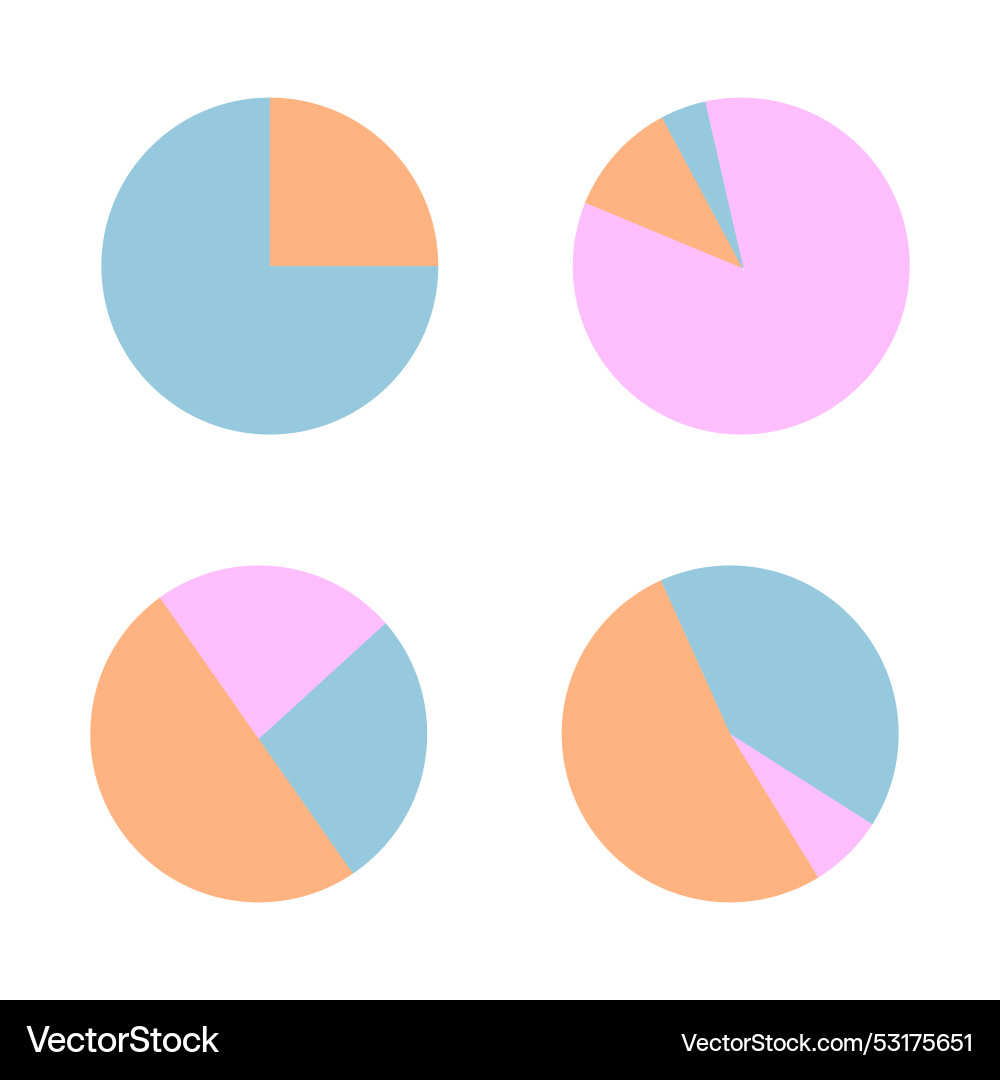 VectorStock
VectorStock.com/53175651