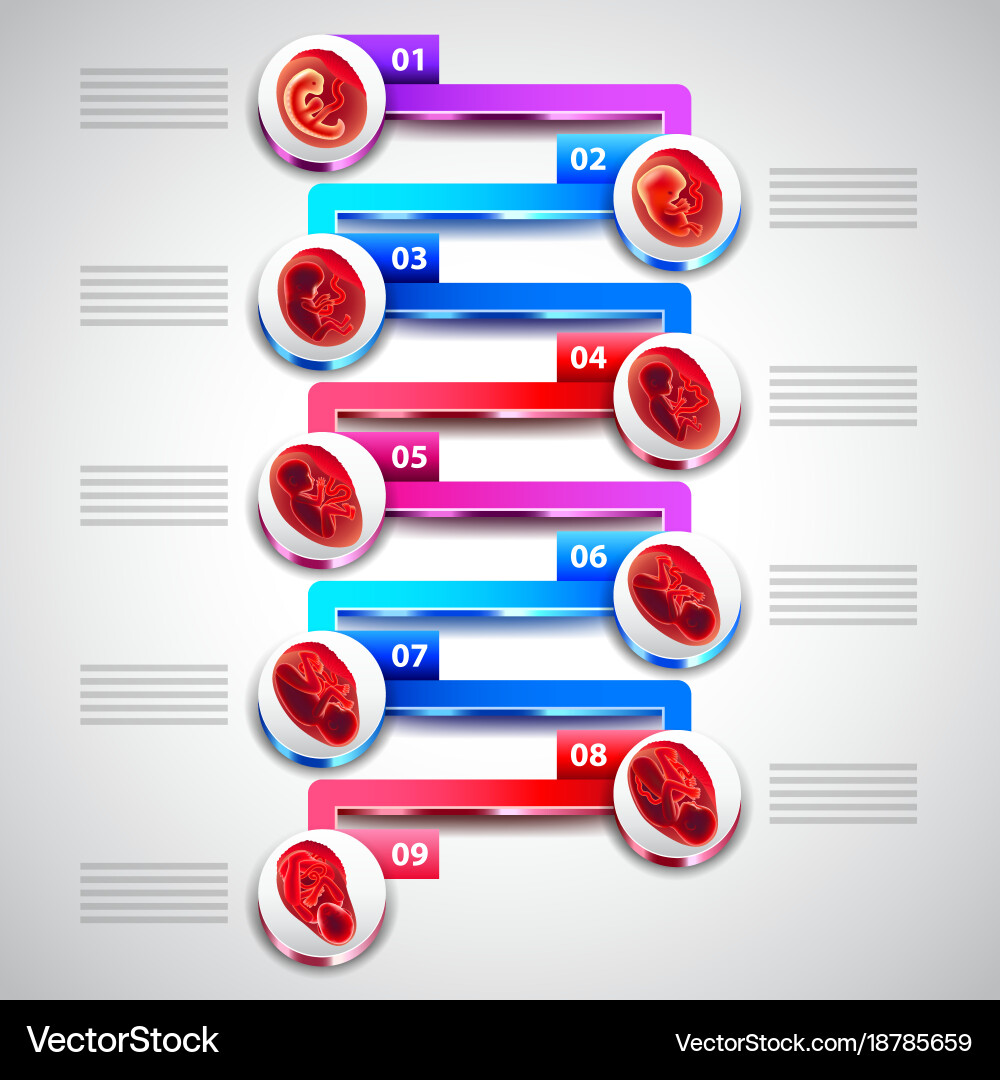 01

02

03

04

05

06

07

08

09

VectorStock®

VectorStock.com/18785659