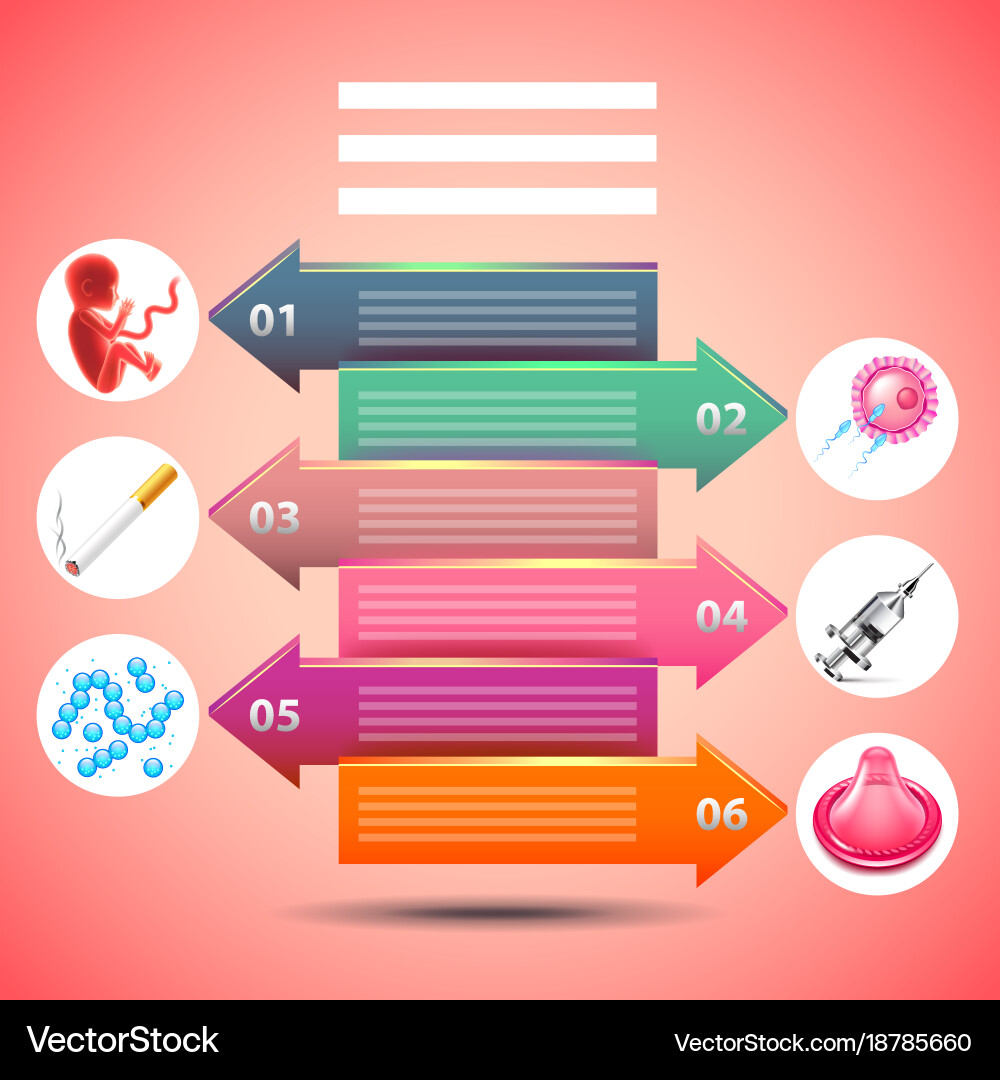 01

02

03

04

05

06

VectorStock®

VectorStock.com/18785660