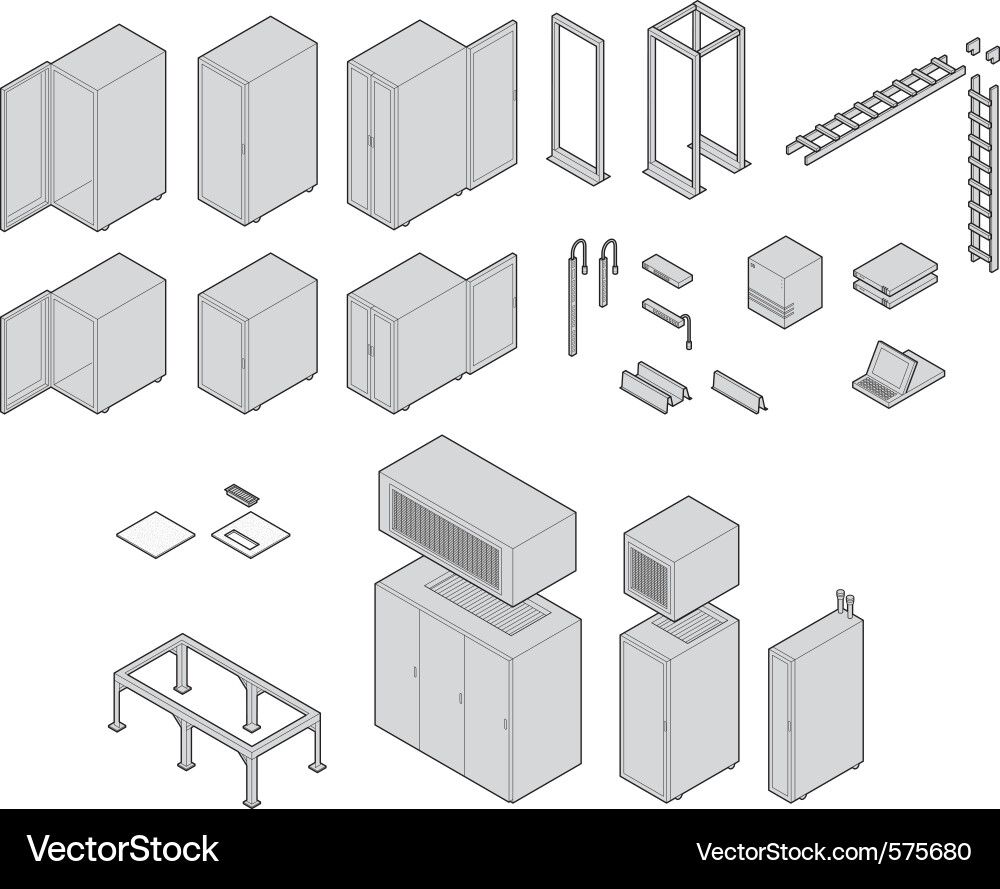 VectorStock

VectorStock.com/575680