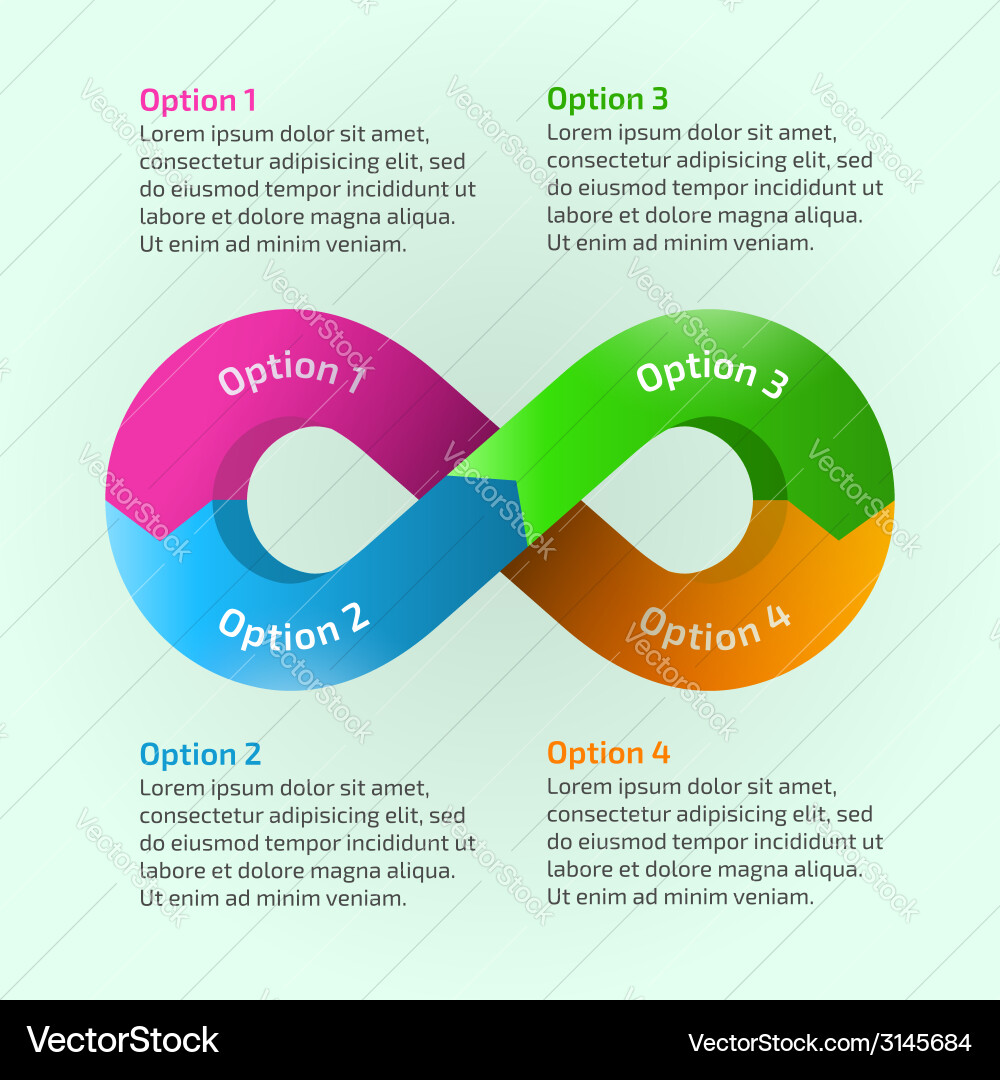 Option 1
Lorem ipsum dolor sit amet, consectetur adipisicing elit, sed do eiusmod tempor incididunt ut labore et dolore magna aliqua. Ut enim ad minim veniam.

Option 3
Lorem ipsum dolor sit amet, consectetur adipisicing elit, sed do eiusmod tempor incididunt ut labore et dolore magna aliqua. Ut enim ad minim veniam.

Option 1

Option 3

Option 2

Option 4

Option 2
Lorem ipsum dolor sit amet, consectetur adipisicing elit, sed do eiusmod tempor incididunt ut labore et dolore magna aliqua. Ut enim ad minim veniam.

Option 4
Lorem ipsum dolor sit amet, consectetur adipisicing elit, sed do eiusmod tempor incididunt ut labore et dolore magna aliqua. Ut enim ad minim veniam.

VectorStock

VectorStock.com/3145684