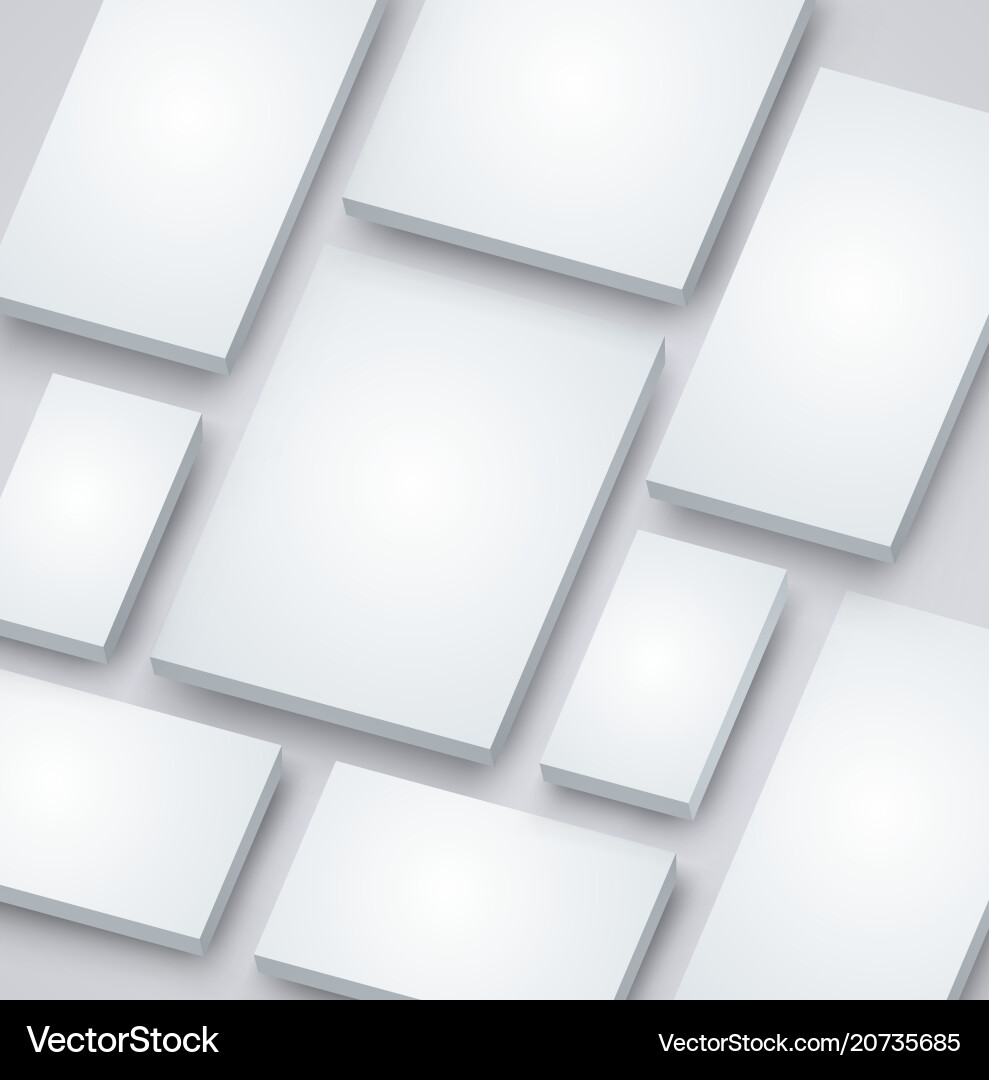 VectorStock®

VectorStock.com/20735685