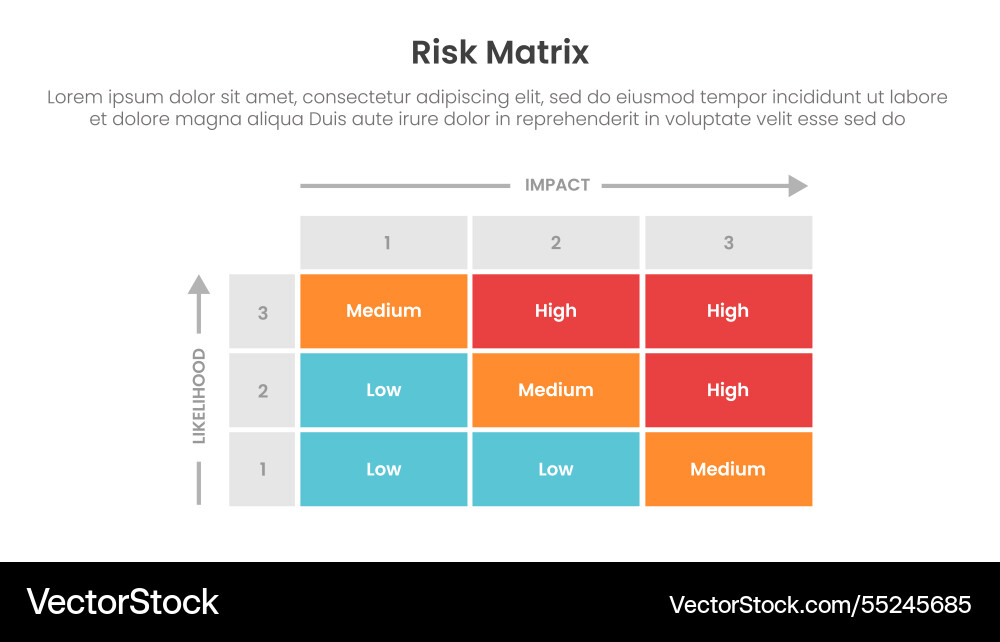 Risk Matrix

Lorem ipsum dolor sit amet, consectetur adipiscing elit, sed do eiusmod tempor incididunt ut labore et dolore magna aliqua Duis aute irure dolor in reprehenderit in voluptate velit esse sed do

IMPACT

LIKELIHOOD

| | 1 | 2 | 3 |
|---|---|---|---|
| 3 | Medium | High | High |
| 2 | Low | Medium | High |
| 1 | Low | Low | Medium |

VectorStock

VectorStock.com/55245685