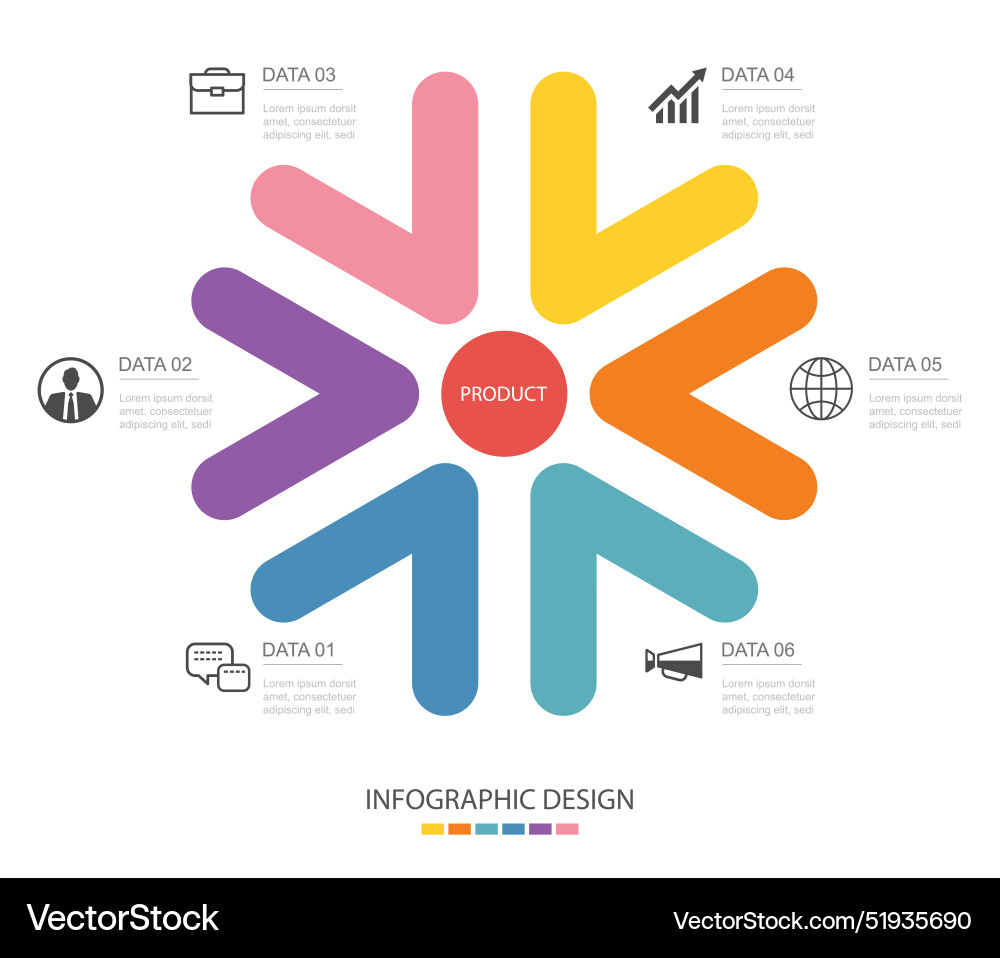 DATA 03
Lorem ipsum dorsit amet, consectetuer adipiscing elit, sedi

DATA 04
Lorem ipsum dorsit amet, consectetuer adipiscing elit, sedi

DATA 02
Lorem ipsum dorsit amet, consectetuer adipiscing elit, sedi

PRODUCT

DATA 05
Lorem ipsum dorsit amet, consectetuer adipiscing elit, sedi

DATA 01
Lorem ipsum dorsit amet, consectetuer adipiscing elit, sedi

DATA 06
Lorem ipsum dorsit amet, consectetuer adipiscing elit, sedi

INFOGRAPHIC DESIGN

VectorStock

VectorStock.com/51935690