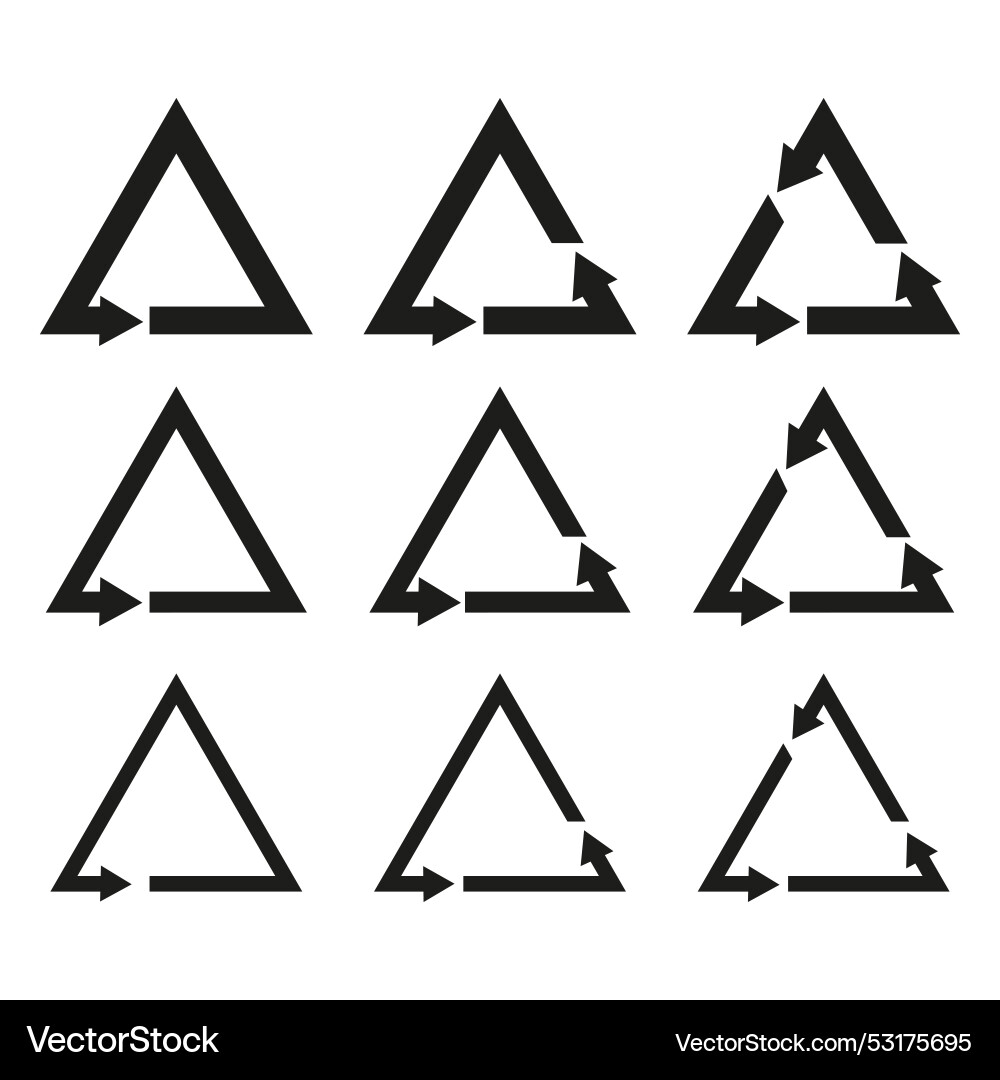 VectorStock®

VectorStock.com/53175695