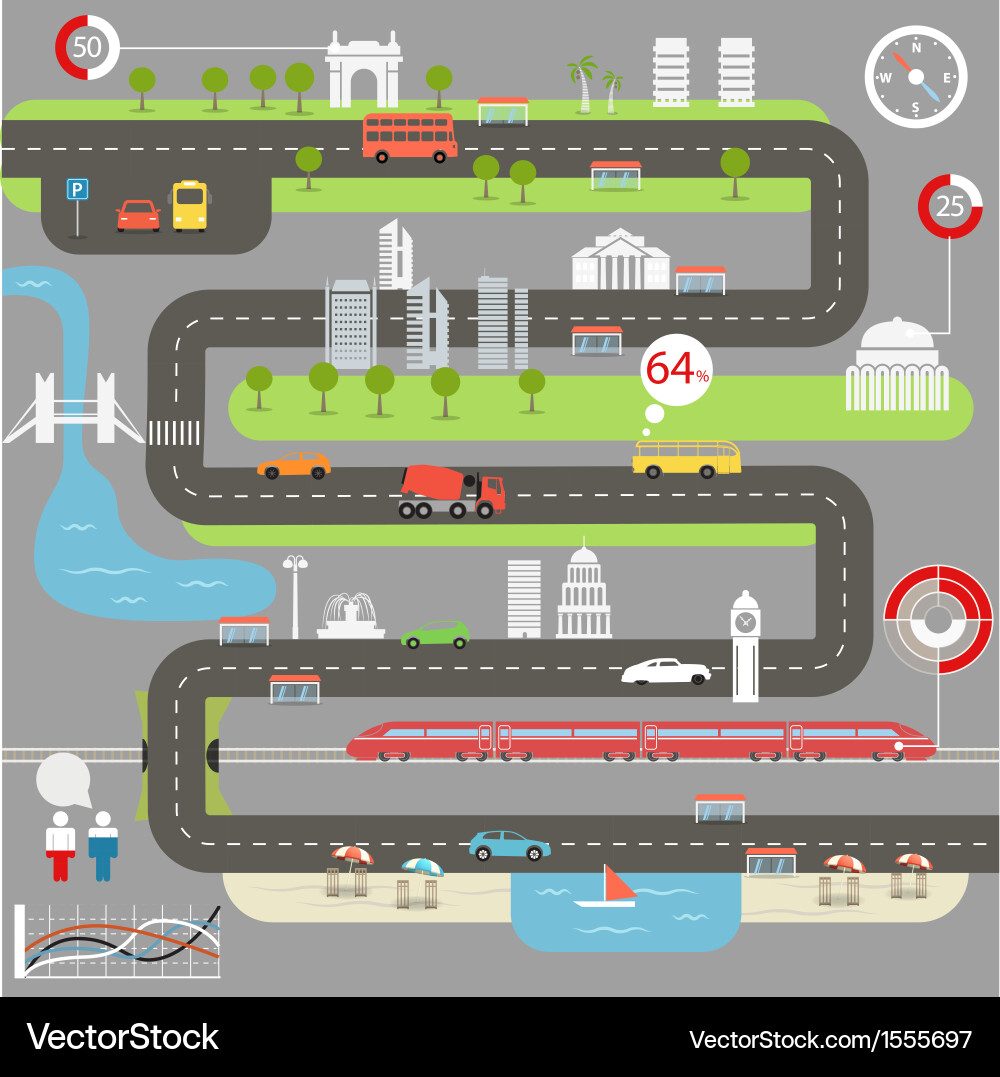 50

N
W
E
S

P

25

64%

VectorStock

VectorStock.com/1555697