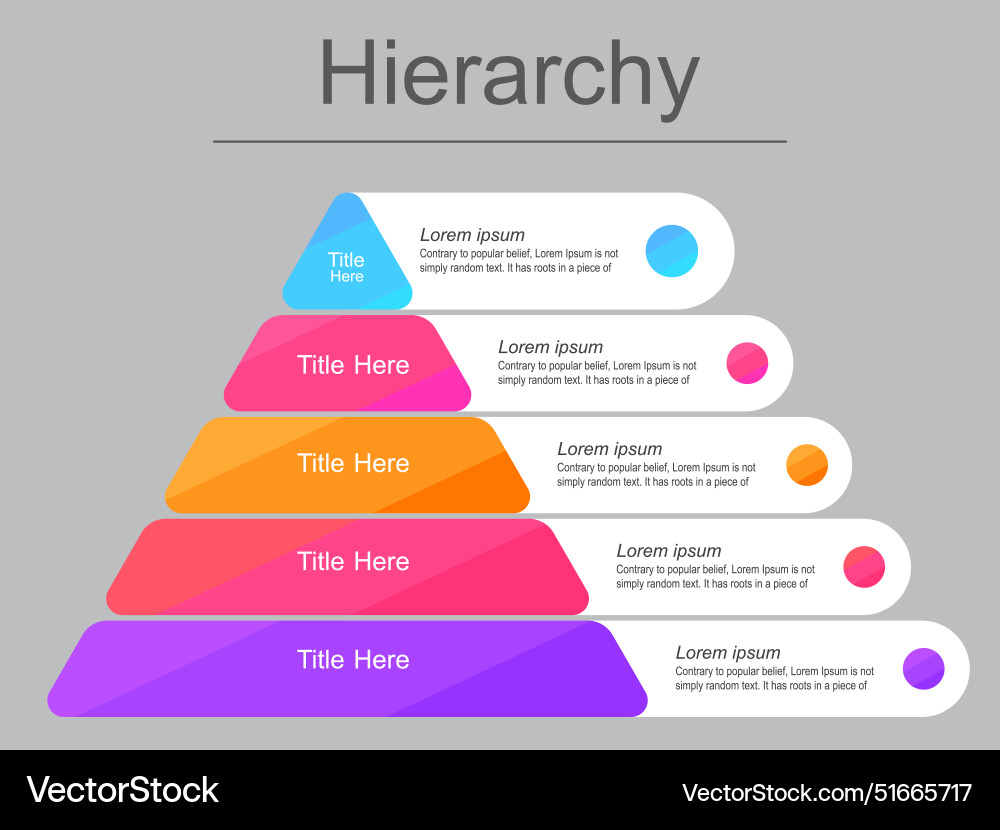 Hierarchy

Title Here

Lorem ipsum
Contrary to popular belief, Lorem Ipsum is not simply random text. It has roots in a piece of

Title Here

Lorem ipsum
Contrary to popular belief, Lorem Ipsum is not simply random text. It has roots in a piece of

Title Here

Lorem ipsum
Contrary to popular belief, Lorem Ipsum is not simply random text. It has roots in a piece of

Title Here

Lorem ipsum
Contrary to popular belief, Lorem Ipsum is not simply random text. It has roots in a piece of

Title Here

Lorem ipsum
Contrary to popular belief, Lorem Ipsum is not simply random text. It has roots in a piece of

VectorStock

VectorStock.com/51665717