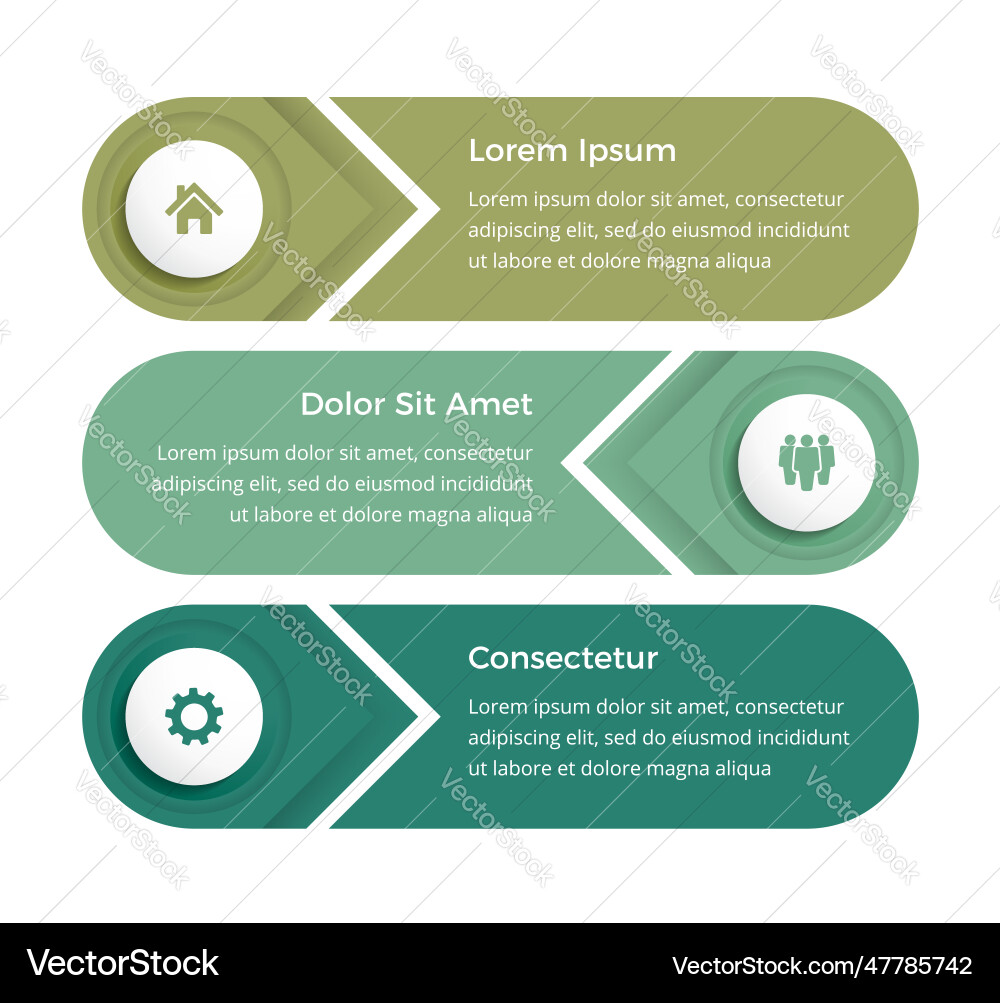 Lorem Ipsum

Lorem ipsum dolor sit amet, consectetur adipiscing elit, sed do eiusmod incididunt ut labore et dolore magna aliqua

Dolor Sit Amet

Lorem ipsum dolor sit amet, consectetur adipiscing elit, sed do eiusmod incididunt ut labore et dolore magna aliqua

Consectetur

Lorem ipsum dolor sit amet, consectetur adipiscing elit, sed do eiusmod incididunt ut labore et dolore magna aliqua

VectorStock

VectorStock.com/47785742