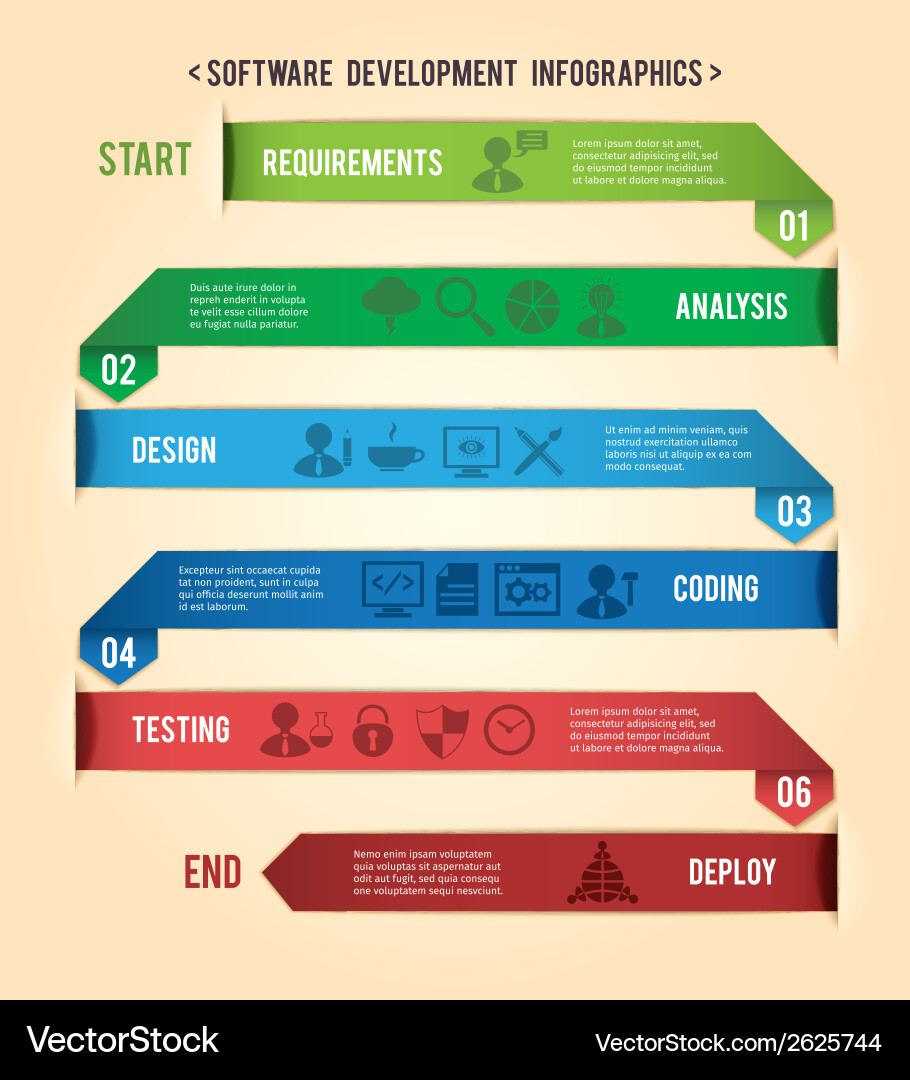 < SOFTWARE DEVELOPMENT INFOGRAPHICS >

START

REQUIREMENTS

Lorem ipsum dolor sit amet, consectetur adipisicing elit, sed do eiusmod tempor incididunt ut labore et dolore magna aliqua.

01

Duis aute irure dolor in repreh enderit in volupta te velit esse cillum dolore eu fugiat nulla pariatur.

ANALYSIS

02

DESIGN

Ut enim ad minim veniam, quis nostrud exercitation ullamco laboris nisi ut aliquip ex ea com modo consequat.

03

Excepteur sint occaecat cupida tat non proident, sunt in culpa qui officia deserunt mollit anim id est laborum.

CODING

04

TESTING

Lorem ipsum dolor sit amet, consectetur adipisicing elit, sed do eiusmod tempor incididunt ut labore et dolore magna aliqua.

06

END

Nemo enim ipsam voluptatem quia voluptas sit aspernatur aut odit aut fugit, sed quia consequ one voluptatem sequi nesvciunt.

DEPLOY

VectorStock

VectorStock.com/2625744