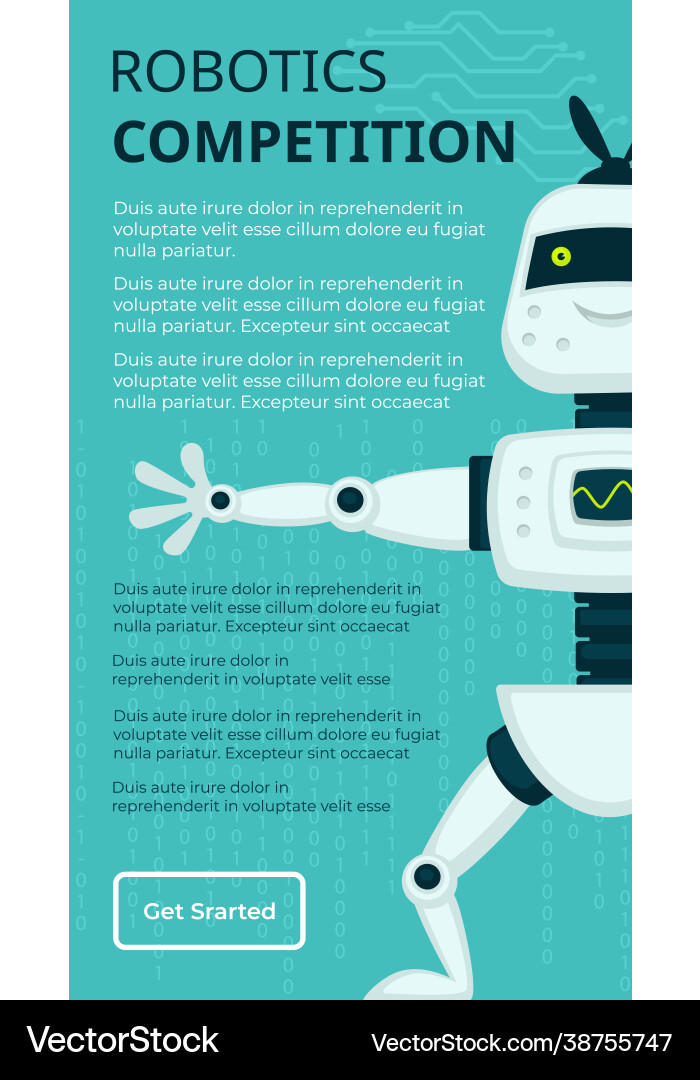 ROBOTICS
COMPETITION

Duis aute irure dolor in reprehenderit in voluptate velit esse cillum dolore eu fugiat nulla pariatur.

Duis aute irure dolor in reprehenderit in voluptate velit esse cillum dolore eu fugiat nulla pariatur. Excepteur sint occaecat

Duis aute irure dolor in reprehenderit in voluptate velit esse cillum dolore eu fugiat nulla pariatur. Excepteur sint occaecat

Duis aute irure dolor in reprehenderit in voluptate velit esse cillum dolore eu fugiat nulla pariatur. Excepteur sint occaecat

Duis aute irure dolor in reprehenderit in voluptate velit esse

Duis aute irure dolor in reprehenderit in voluptate velit esse cillum dolore eu fugiat nulla pariatur. Excepteur sint occaecat

Duis aute irure dolor in reprehenderit in voluptate velit esse

Get Srarted

VectorStock

VectorStock.com/38755747