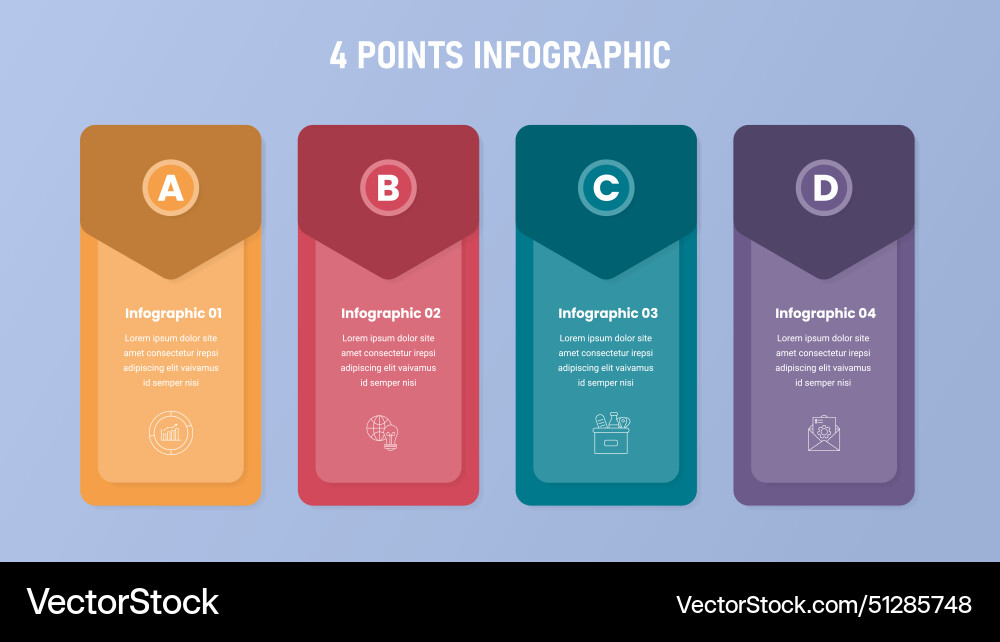 4 POINTS INFOGRAPHIC

A

Infographic 01

Lorem ipsum dolor site amet consectetur irepsi adipiscing elit vaivamus id semper nisi

B

Infographic 02

Lorem ipsum dolor site amet consectetur irepsi adipiscing elit vaivamus id semper nisi

C

Infographic 03

Lorem ipsum dolor site amet consectetur irepsi adipiscing elit vaivamus id semper nisi

D

Infographic 04

Lorem ipsum dolor site amet consectetur irepsi adipiscing elit vaivamus id semper nisi

VectorStock

VectorStock.com/51285748