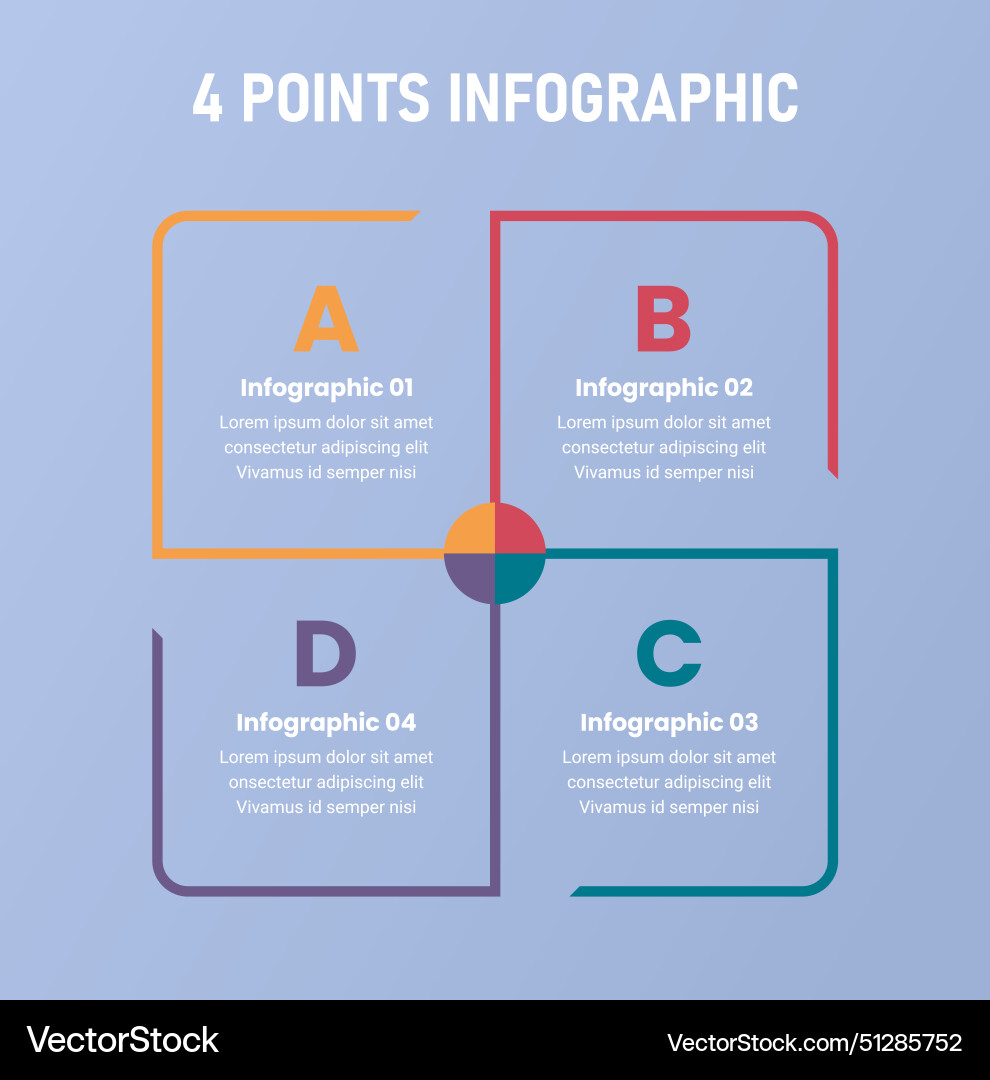 4 POINTS INFOGRAPHIC

A

Infographic 01

Lorem ipsum dolor sit amet consectetur adipiscing elit Vivamus id semper nisi

B

Infographic 02

Lorem ipsum dolor sit amet consectetur adipiscing elit Vivamus id semper nisi

D

Infographic 04

Lorem ipsum dolor sit amet onsectetur adipiscing elit Vivamus id semper nisi

C

Infographic 03

Lorem ipsum dolor sit amet consectetur adipiscing elit Vivamus id semper nisi

VectorStock

VectorStock.com/51285752