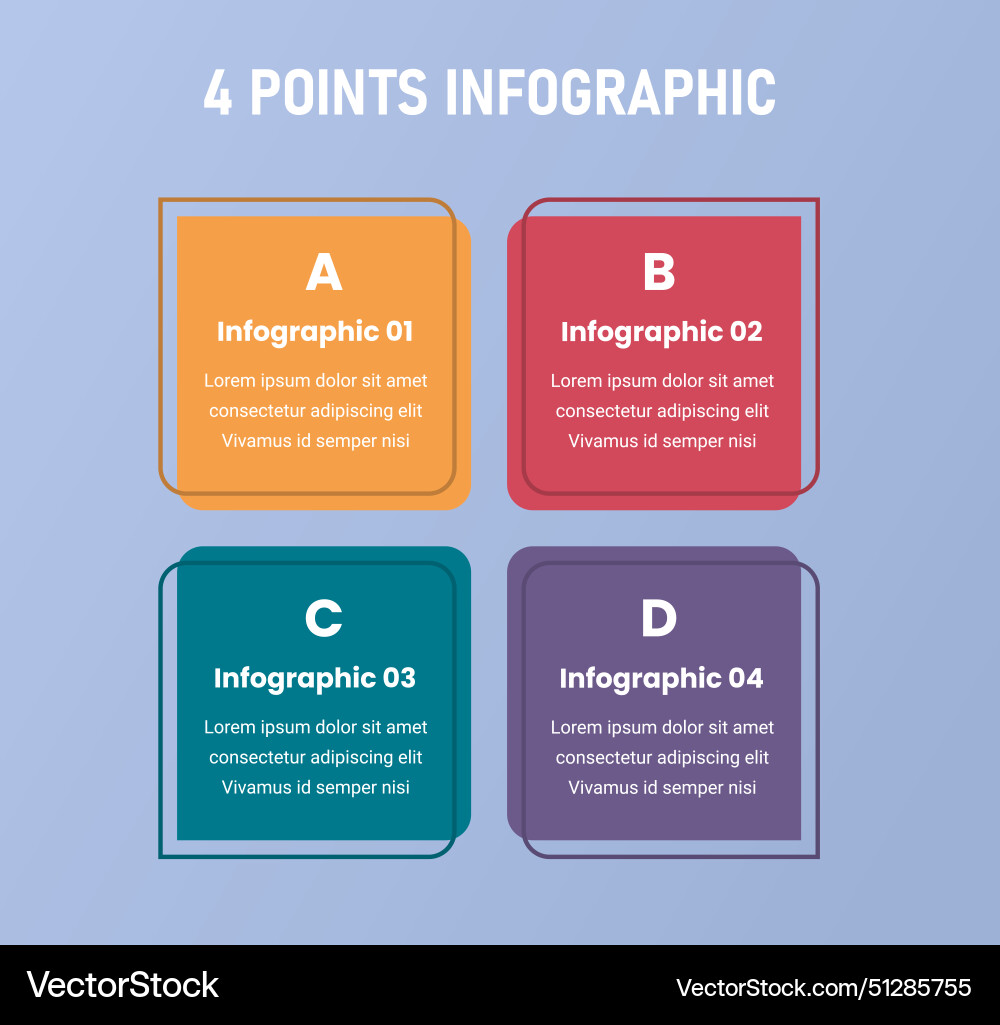 4 POINTS INFOGRAPHIC

A
Infographic 01
Lorem ipsum dolor sit amet consectetur adipiscing elit Vivamus id semper nisi

B
Infographic 02
Lorem ipsum dolor sit amet consectetur adipiscing elit Vivamus id semper nisi

C
Infographic 03
Lorem ipsum dolor sit amet consectetur adipiscing elit Vivamus id semper nisi

D
Infographic 04
Lorem ipsum dolor sit amet consectetur adipiscing elit Vivamus id semper nisi

VectorStock
VectorStock.com/51285755