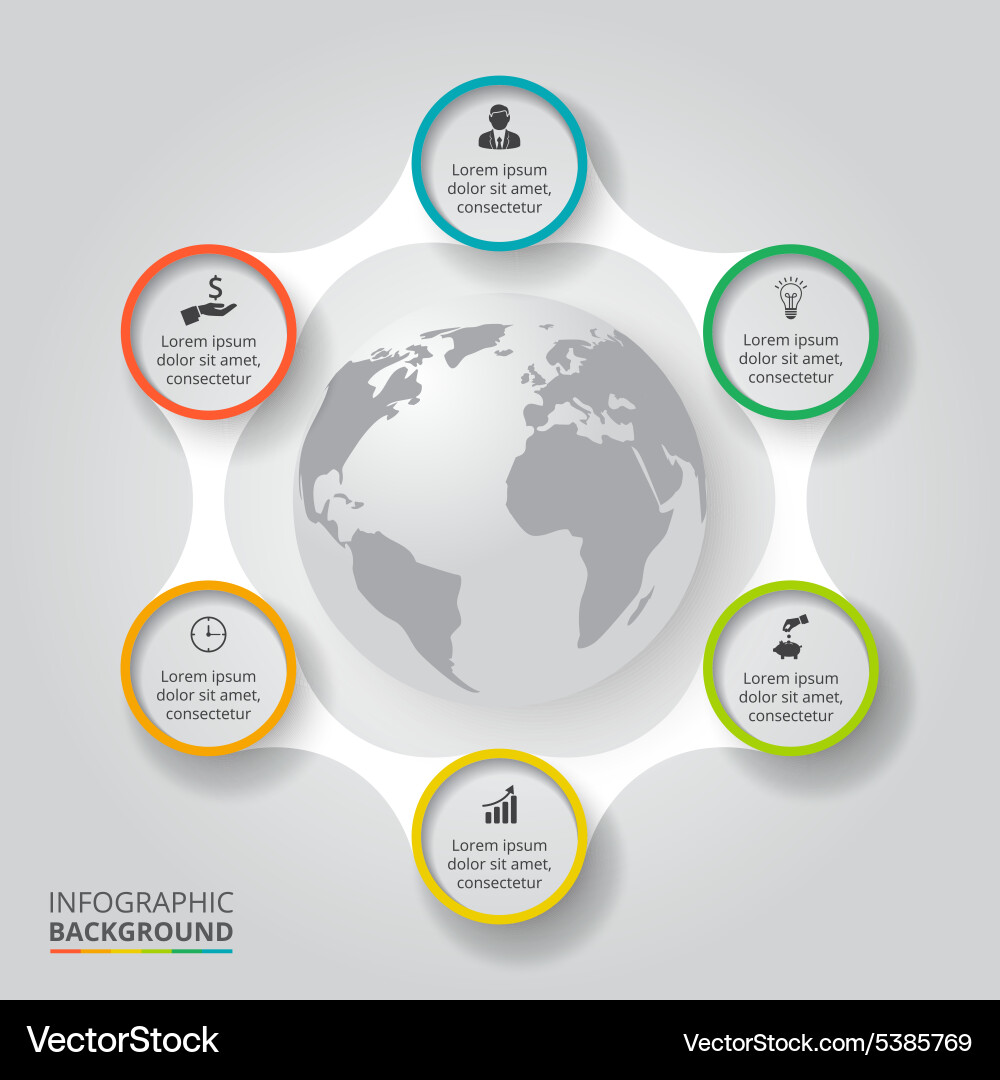 Lorem ipsum dolor sit amet, consectetur

Lorem ipsum dolor sit amet, consectetur

Lorem ipsum dolor sit amet, consectetur

Lorem ipsum dolor sit amet, consectetur

Lorem ipsum dolor sit amet, consectetur

Lorem ipsum dolor sit amet, consectetur

INFOGRAPHIC
BACKGROUND

VectorStock

VectorStock.com/5385769