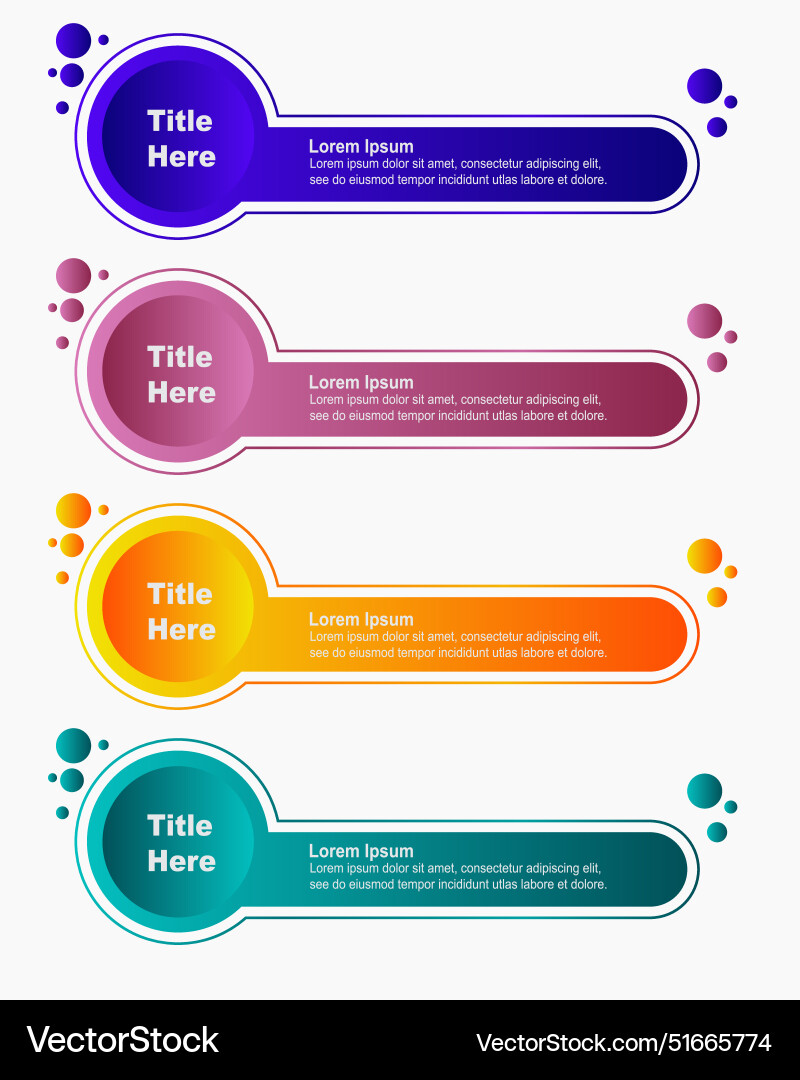 Title Here

Lorem Ipsum
Lorem ipsum dolor sit amet, consectetur adipiscing elit, see do eiusmod tempor incididunt utlas labore et dolore.

Title Here

Lorem Ipsum
Lorem ipsum dolor sit amet, consectetur adipiscing elit, see do eiusmod tempor incididunt utlas labore et dolore.

Title Here

Lorem Ipsum
Lorem ipsum dolor sit amet, consectetur adipiscing elit, see do eiusmod tempor incididunt utlas labore et dolore.

Title Here

Lorem Ipsum
Lorem ipsum dolor sit amet, consectetur adipiscing elit, see do eiusmod tempor incididunt utlas labore et dolore.

VectorStock

VectorStock.com/51665774