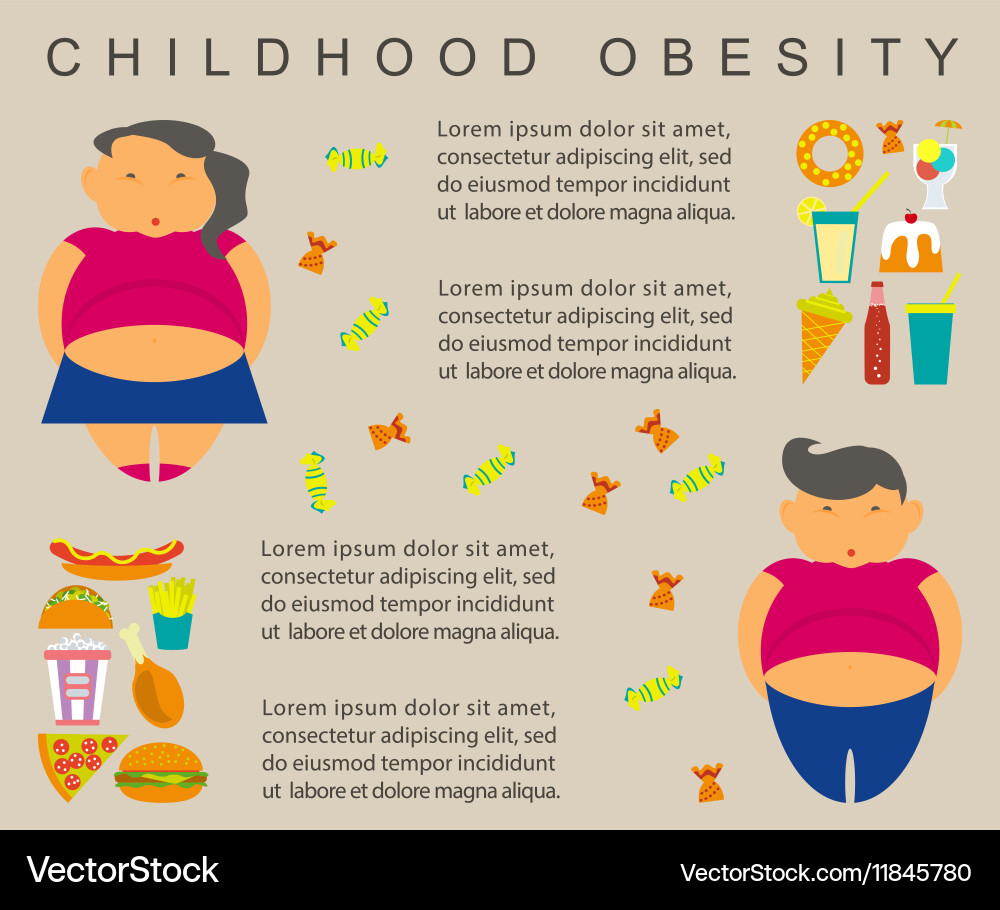 CHILDHOOD OBESITY

Lorem ipsum dolor sit amet, consectetur adipiscing elit, sed do eiusmod tempor incididunt ut labore et dolore magna aliqua.

Lorem ipsum dolor sit amet, consectetur adipiscing elit, sed do eiusmod tempor incididunt ut labore et dolore magna aliqua.

Lorem ipsum dolor sit amet, consectetur adipiscing elit, sed do eiusmod tempor incididunt ut labore et dolore magna aliqua.

Lorem ipsum dolor sit amet, consectetur adipiscing elit, sed do eiusmod tempor incididunt ut labore et dolore magna aliqua.

VectorStock

VectorStock.com/11845780