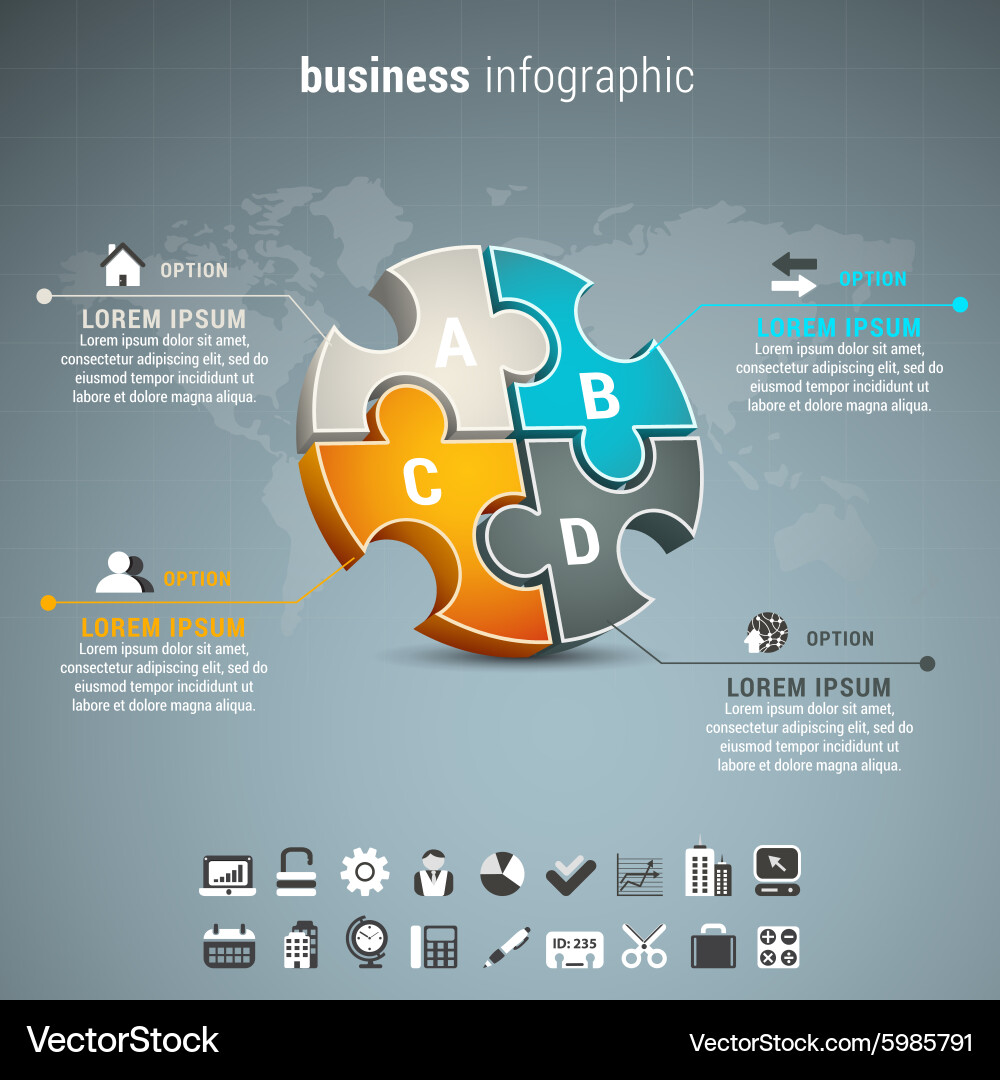 business infographic

OPTION
LOREM IPSUM
Lorem ipsum dolor sit amet, consectetur adipiscing elit, sed do eiusmod tempor incididunt ut labore et dolore magna aliqua.

OPTION
LOREM IPSUM
Lorem ipsum dolor sit amet, consectetur adipiscing elit, sed do eiusmod tempor incididunt ut labore et dolore magna aliqua.

A
B
C
D

OPTION
LOREM IPSUM
Lorem ipsum dolor sit amet, consectetur adipiscing elit, sed do eiusmod tempor incididunt ut labore et dolore magna aliqua.

OPTION
LOREM IPSUM
Lorem ipsum dolor sit amet, consectetur adipiscing elit, sed do eiusmod tempor incididunt ut labore et dolore magna aliqua.

ID: 235

VectorStock
VectorStock.com/5985791