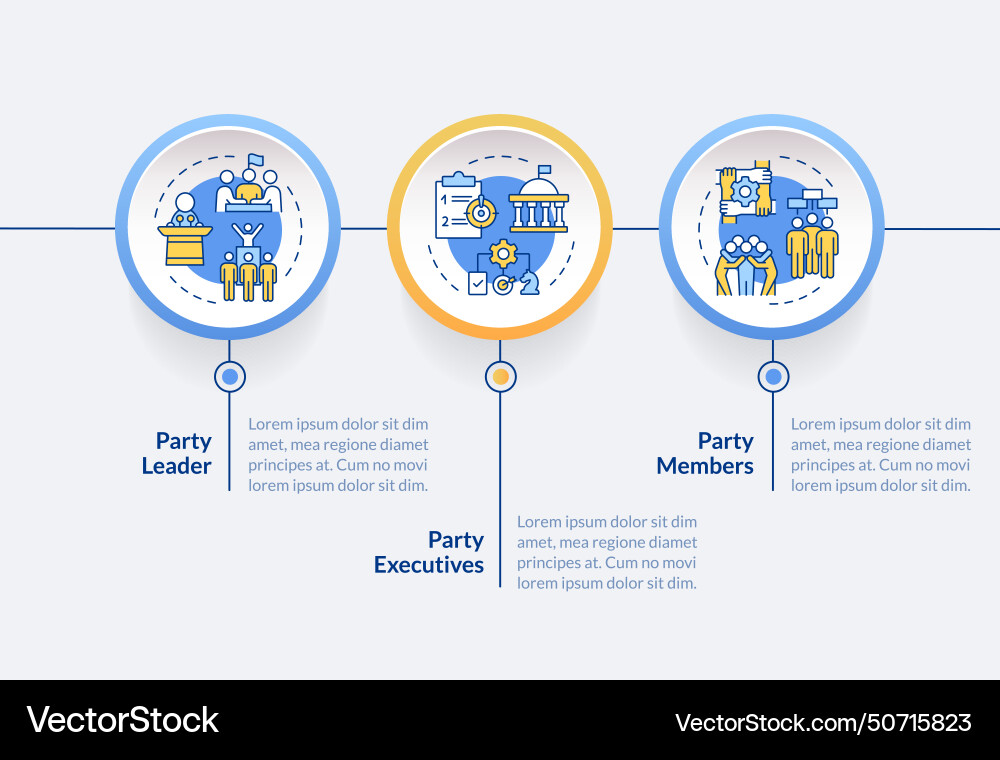 1
2

Party Leader

Lorem ipsum dolor sit dim amet, mea regione diamet principes at. Cum no movi lorem ipsum dolor sit dim.

Party Executives

Lorem ipsum dolor sit dim amet, mea regione diamet principes at. Cum no movi lorem ipsum dolor sit dim.

Party Members

Lorem ipsum dolor sit dim amet, mea regione diamet principes at. Cum no movi lorem ipsum dolor sit dim.

VectorStock

VectorStock.com/50715823