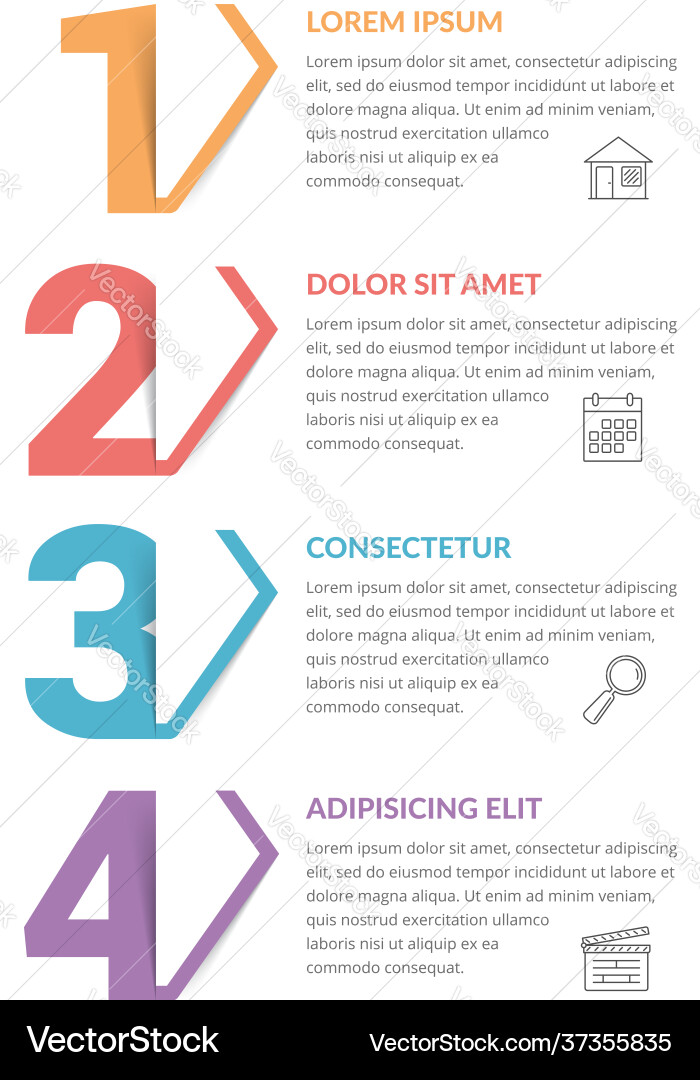 1

LOREM IPSUM

Lorem ipsum dolor sit amet, consectetur adipiscing elit, sed do eiusmod tempor incididunt ut labore et dolore magna aliqua. Ut enim ad minim veniam, quis nostrud exercitation ullamco laboris nisi ut aliquip ex ea commodo consequat.

2

DOLOR SIT AMET

Lorem ipsum dolor sit amet, consectetur adipiscing elit, sed do eiusmod tempor incididunt ut labore et dolore magna aliqua. Ut enim ad minim veniam, quis nostrud exercitation ullamco laboris nisi ut aliquip ex ea commodo consequat.

3

CONSECTETUR

Lorem ipsum dolor sit amet, consectetur adipiscing elit, sed do eiusmod tempor incididunt ut labore et dolore magna aliqua. Ut enim ad minim veniam, quis nostrud exercitation ullamco laboris nisi ut aliquip ex ea commodo consequat.

4

ADIPISICING ELIT

Lorem ipsum dolor sit amet, consectetur adipiscing elit, sed do eiusmod tempor incididunt ut labore et dolore magna aliqua. Ut enim ad minim veniam, quis nostrud exercitation ullamco laboris nisi ut aliquip ex ea commodo consequat.

VectorStock

VectorStock.com/37355835