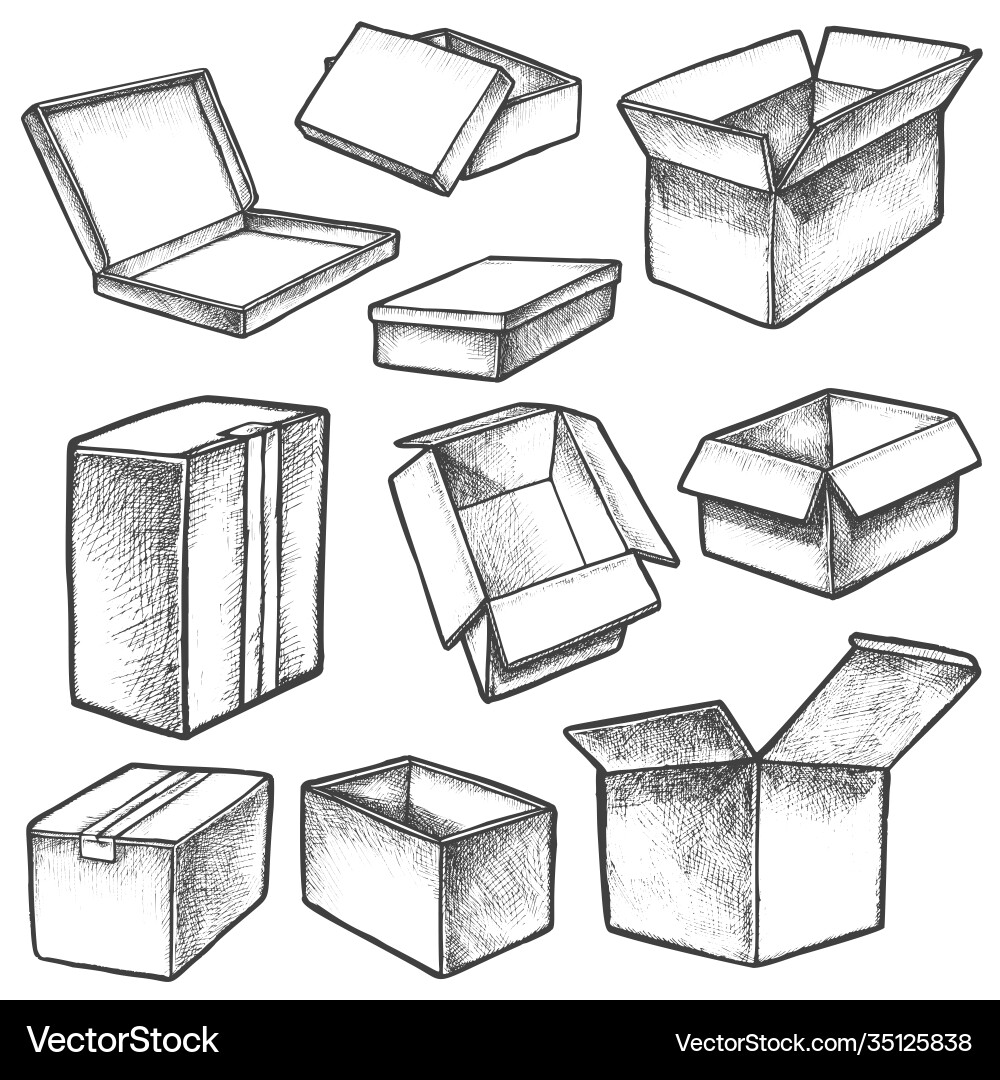 VectorStock®

VectorStock.com/35125838