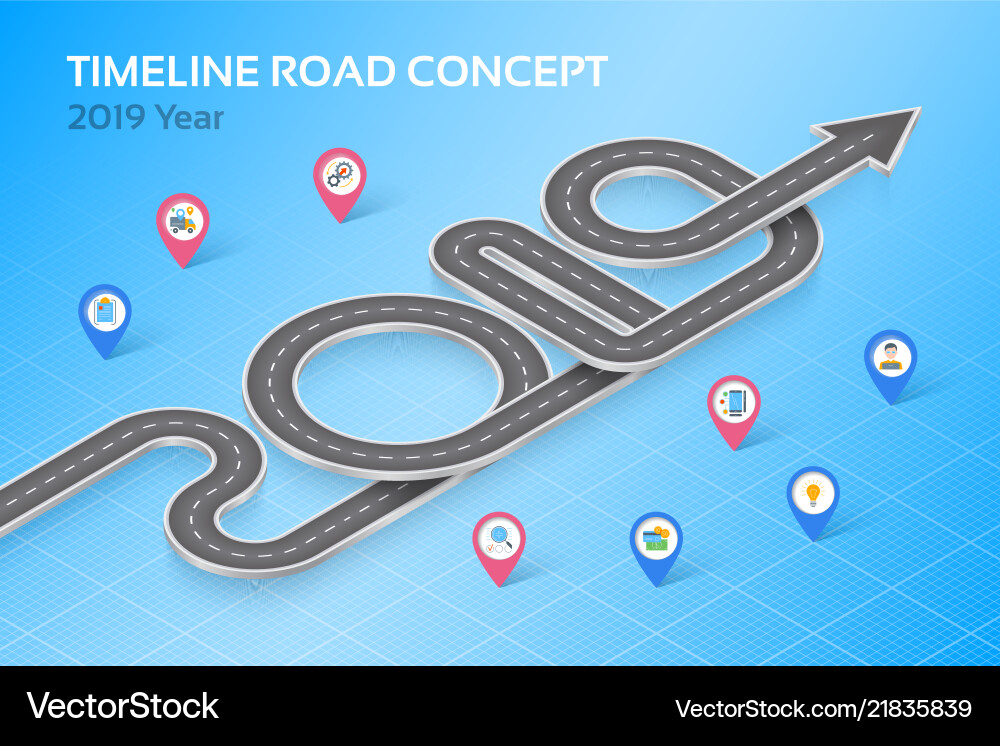 TIMELINE ROAD CONCEPT
2019 Year

VectorStock

VectorStock.com/21835839