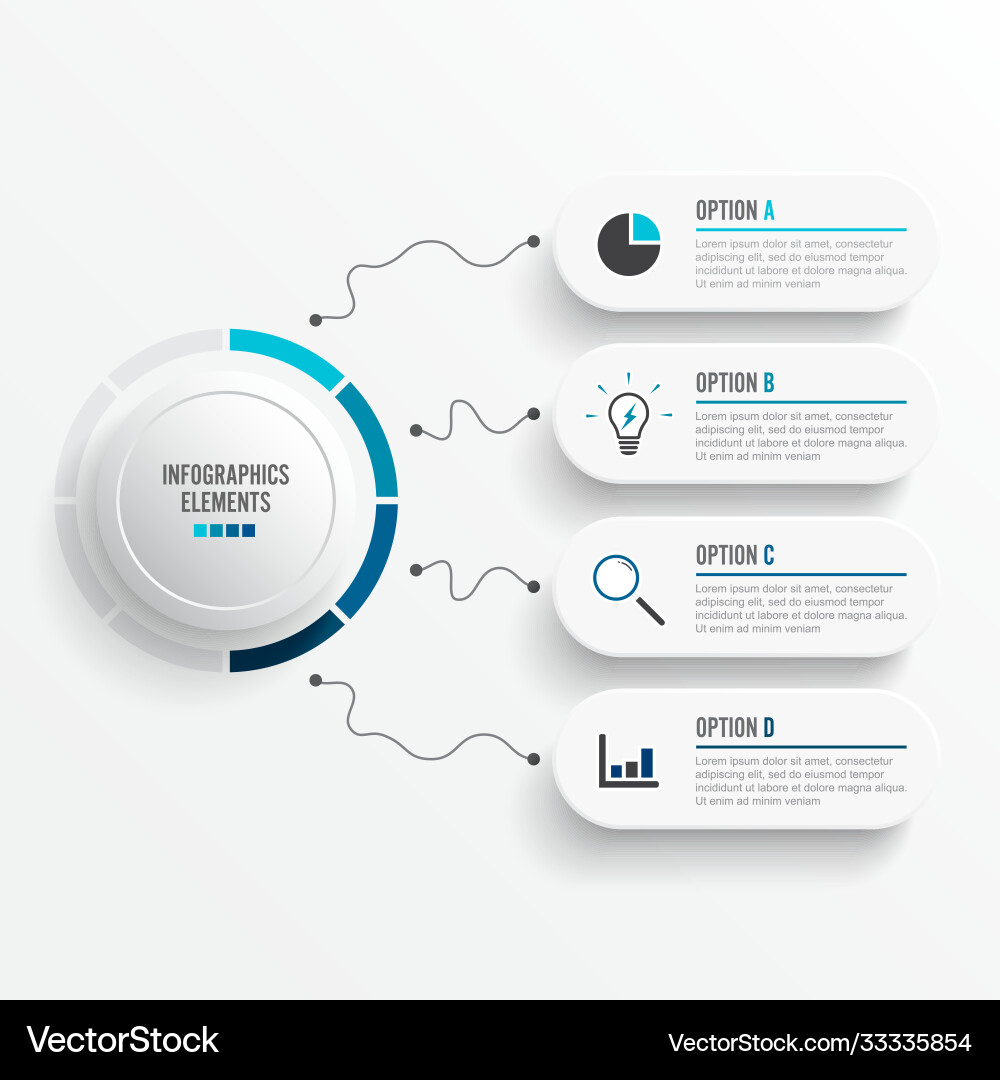 INFOGRAPHICS ELEMENTS

OPTION A
Lorem ipsum dolor sit amet, consectetur adipiscing elit, sed do eiusmod tempor incididunt ut labore et dolore magna aliqua. Ut enim ad minim veniam

OPTION B
Lorem ipsum dolor sit amet, consectetur adipiscing elit, sed do eiusmod tempor incididunt ut labore et dolore magna aliqua. Ut enim ad minim veniam

OPTION C
Lorem ipsum dolor sit amet, consectetur adipiscing elit, sed do eiusmod tempor incididunt ut labore et dolore magna aliqua. Ut enim ad minim veniam

OPTION D
Lorem ipsum dolor sit amet, consectetur adipiscing elit, sed do eiusmod tempor incididunt ut labore et dolore magna aliqua. Ut enim ad minim veniam

VectorStock
VectorStock.com/33335854