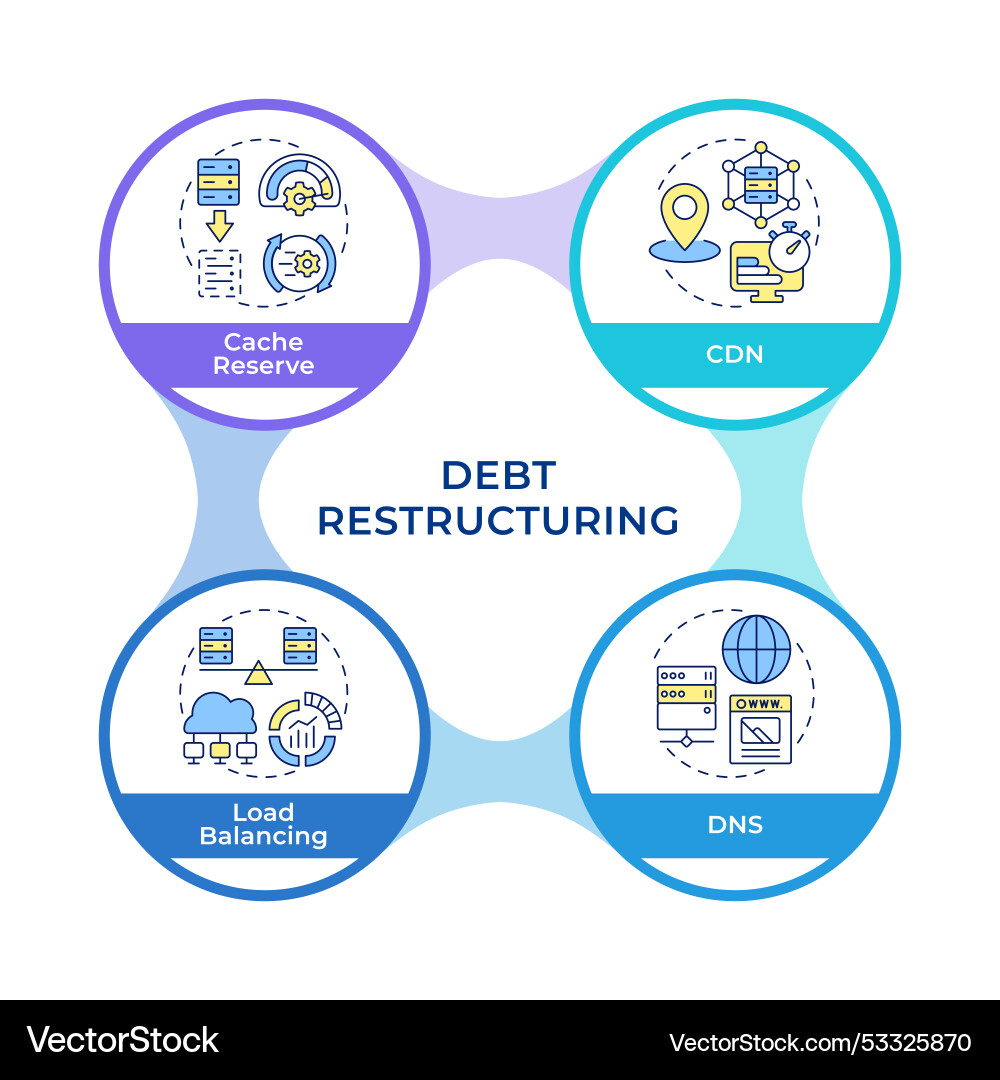 Cache Reserve

CDN

DEBT RESTRUCTURING

Load Balancing

DNS

WWW.

VectorStock

VectorStock.com/53325870