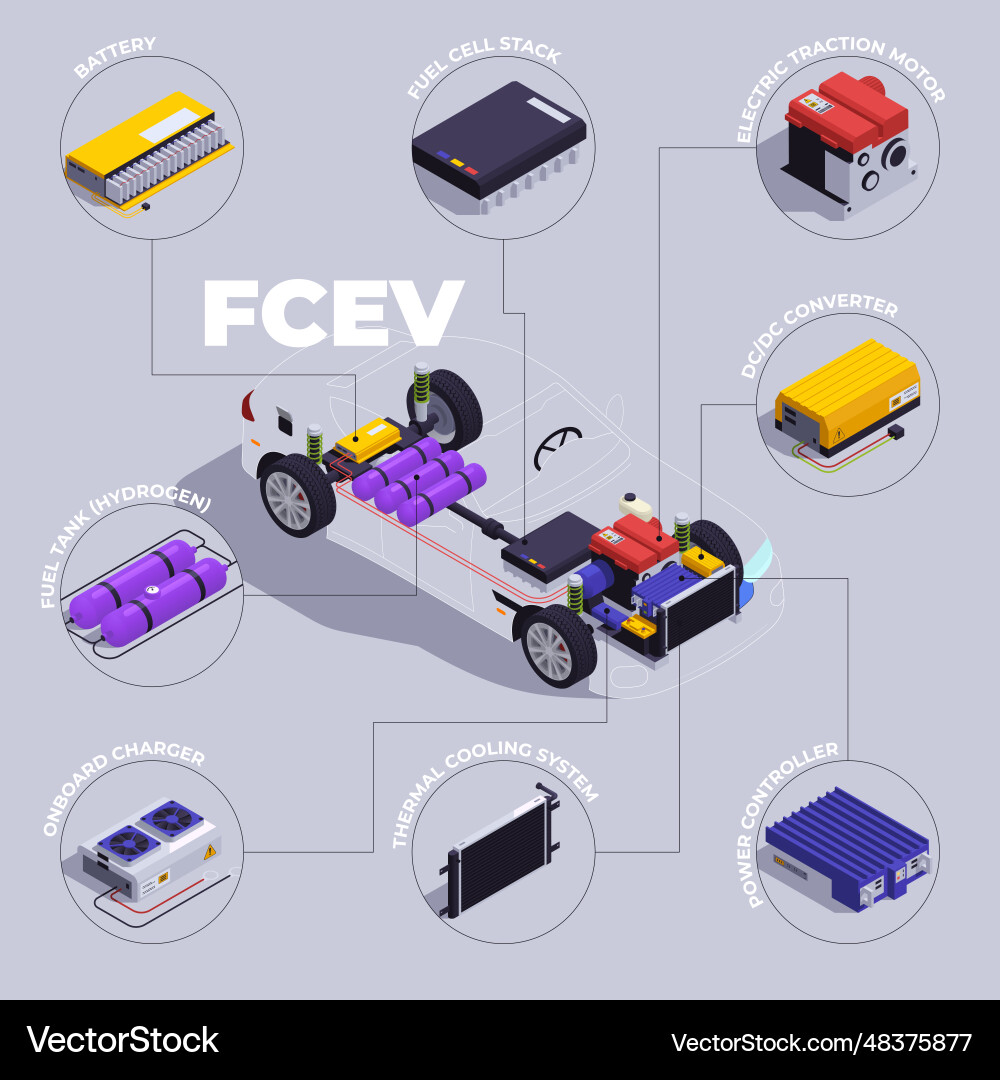 BATTERY

FUEL CELL STACK

ELECTRIC TRACTION MOTOR

FCEV

DC/DC CONVERTER

FUEL TANK (HYDROGEN)

ONBOARD CHARGER

THERMAL COOLING SYSTEM

POWER CONTROLLER

VectorStock®

VectorStock.com/48375877