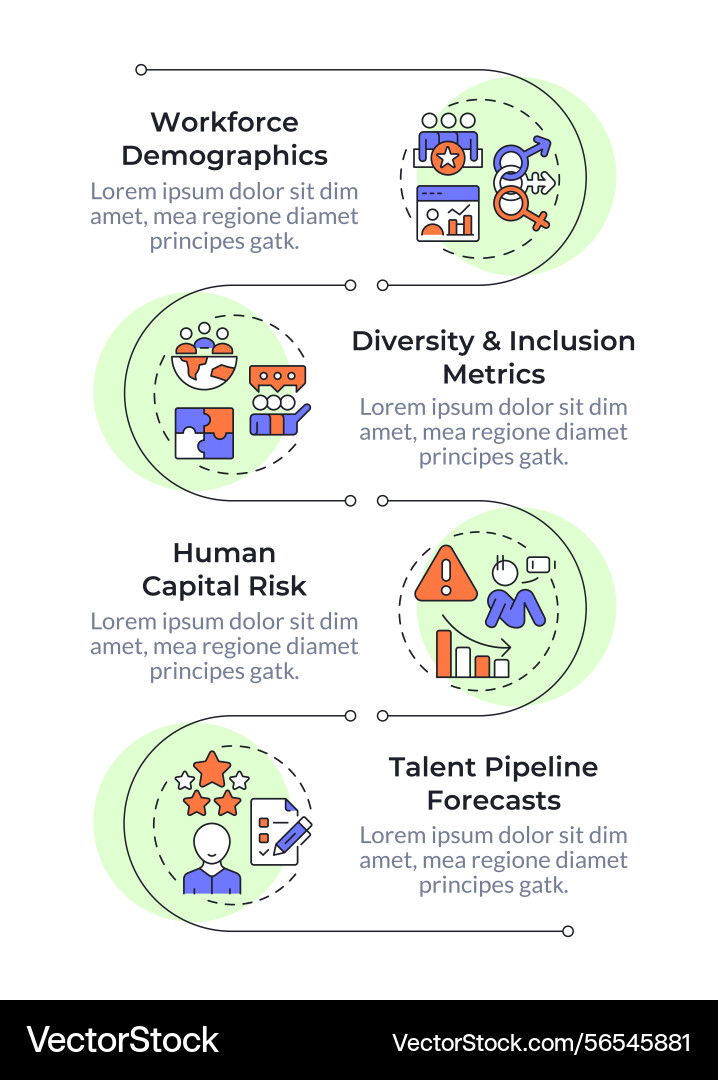 Workforce Demographics
Lorem ipsum dolor sit dim amet, mea regione diamet principes gatk.

Diversity & Inclusion Metrics
Lorem ipsum dolor sit dim amet, mea regione diamet principes gatk.

Human Capital Risk
Lorem ipsum dolor sit dim amet, mea regione diamet principes gatk.

Talent Pipeline Forecasts
Lorem ipsum dolor sit dim amet, mea regione diamet principes gatk.

VectorStock
VectorStock.com/56545881