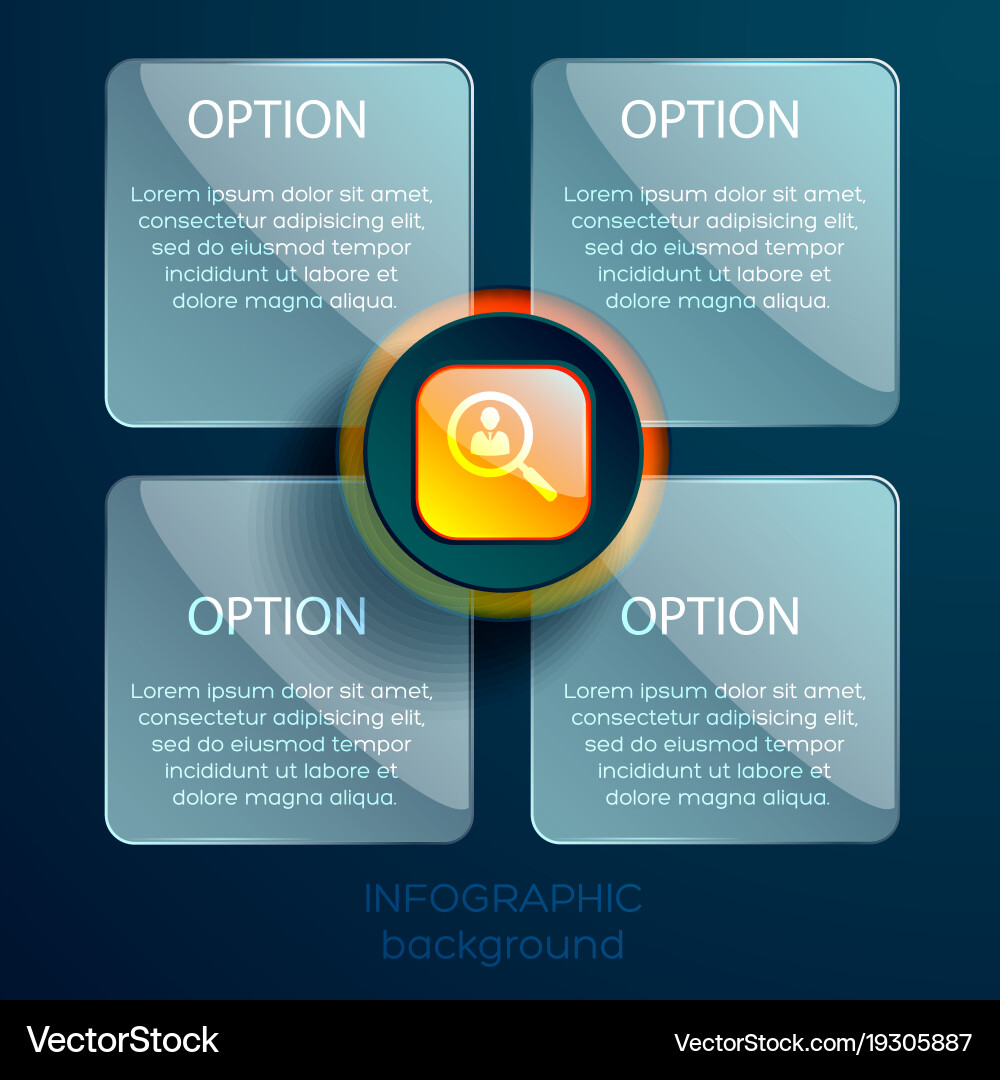 OPTION

Lorem ipsum dolor sit amet, consectetur adipisicing elit, sed do eiusmod tempor incididunt ut labore et dolore magna aliqua.

OPTION

Lorem ipsum dolor sit amet, consectetur adipisicing elit, sed do eiusmod tempor incididunt ut labore et dolore magna aliqua.

OPTION

Lorem ipsum dolor sit amet, consectetur adipisicing elit, sed do eiusmod tempor incididunt ut labore et dolore magna aliqua.

OPTION

Lorem ipsum dolor sit amet, consectetur adipisicing elit, sed do eiusmod tempor incididunt ut labore et dolore magna aliqua.

INFOGRAPHIC background

VectorStock

VectorStock.com/19305887