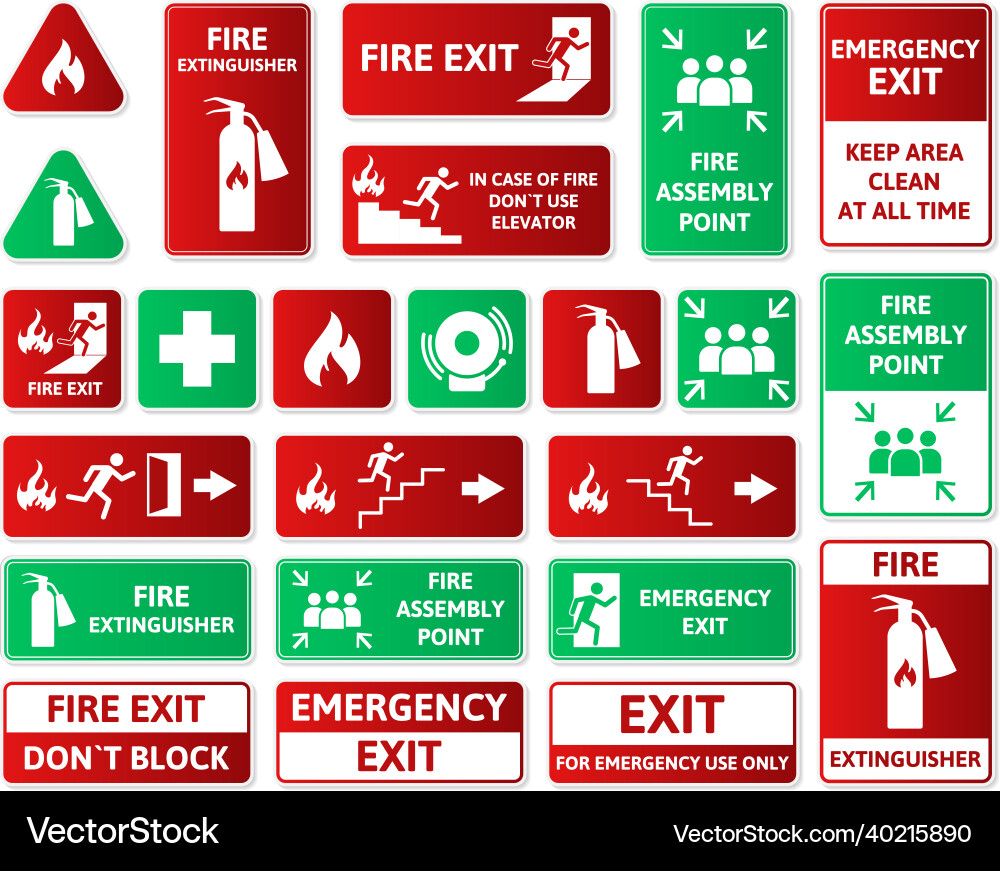 FIRE EXTINGUISHER

FIRE EXIT

IN CASE OF FIRE DON`T USE ELEVATOR

FIRE ASSEMBLY POINT

EMERGENCY EXIT

KEEP AREA CLEAN AT ALL TIME

FIRE EXIT

FIRE ASSEMBLY POINT

FIRE EXTINGUISHER

FIRE ASSEMBLY POINT

EMERGENCY EXIT

FIRE

EXTINGUISHER

FIRE EXIT

DON`T BLOCK

EMERGENCY

EXIT

EXIT

FOR EMERGENCY USE ONLY

VectorStock

VectorStock.com/40215890