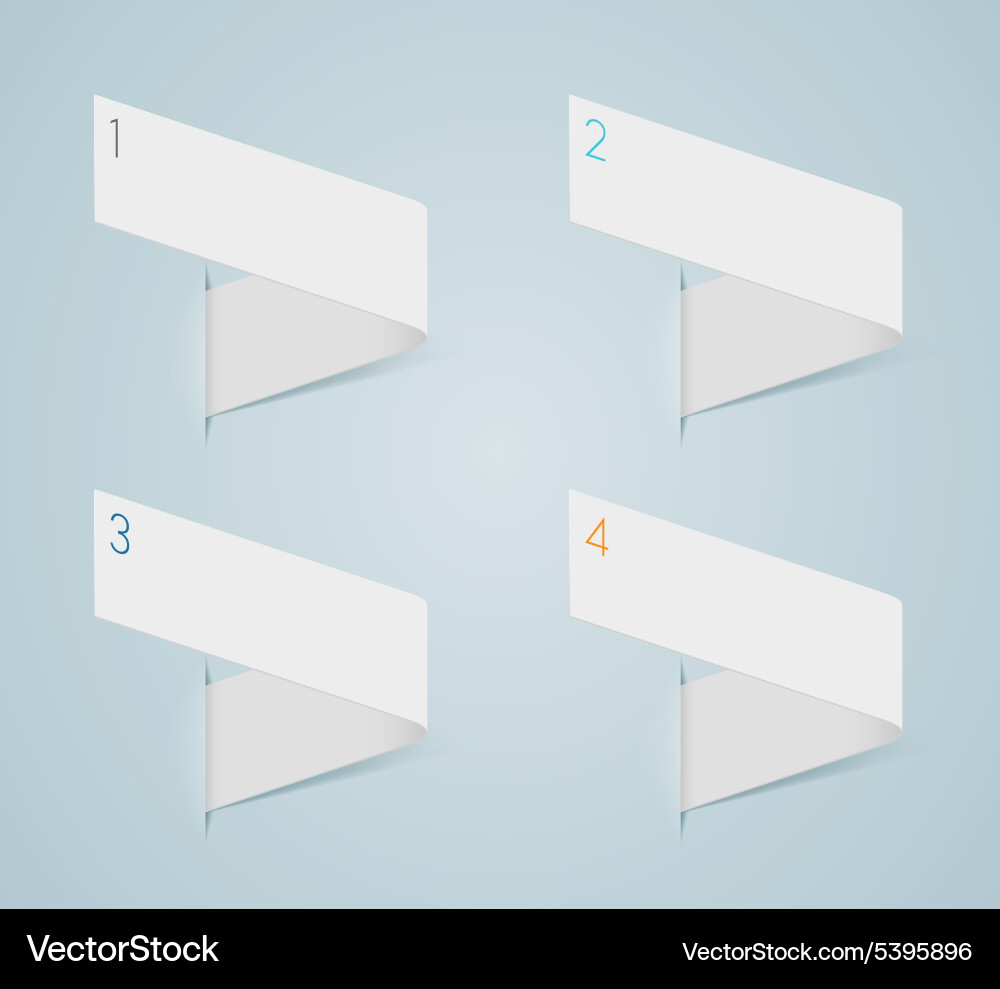 1

2

3

4

VectorStock

VectorStock.com/5395896