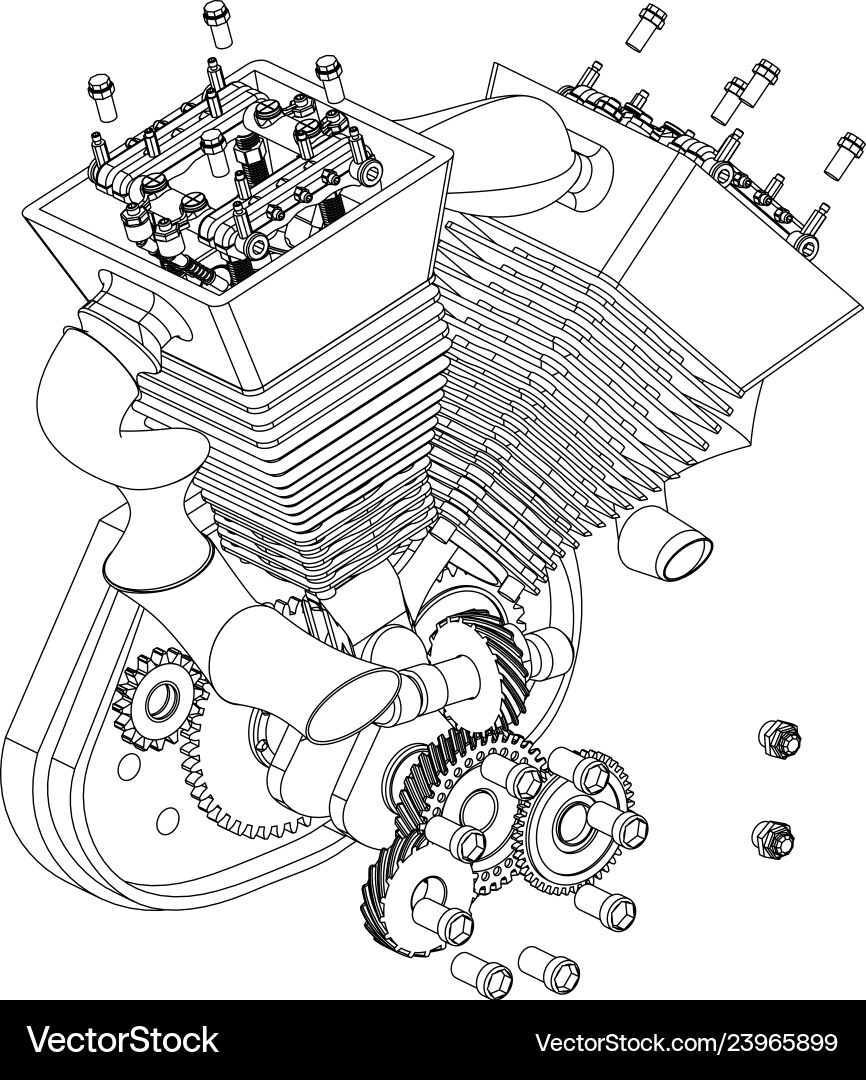 VectorStock®

VectorStock.com/23965899