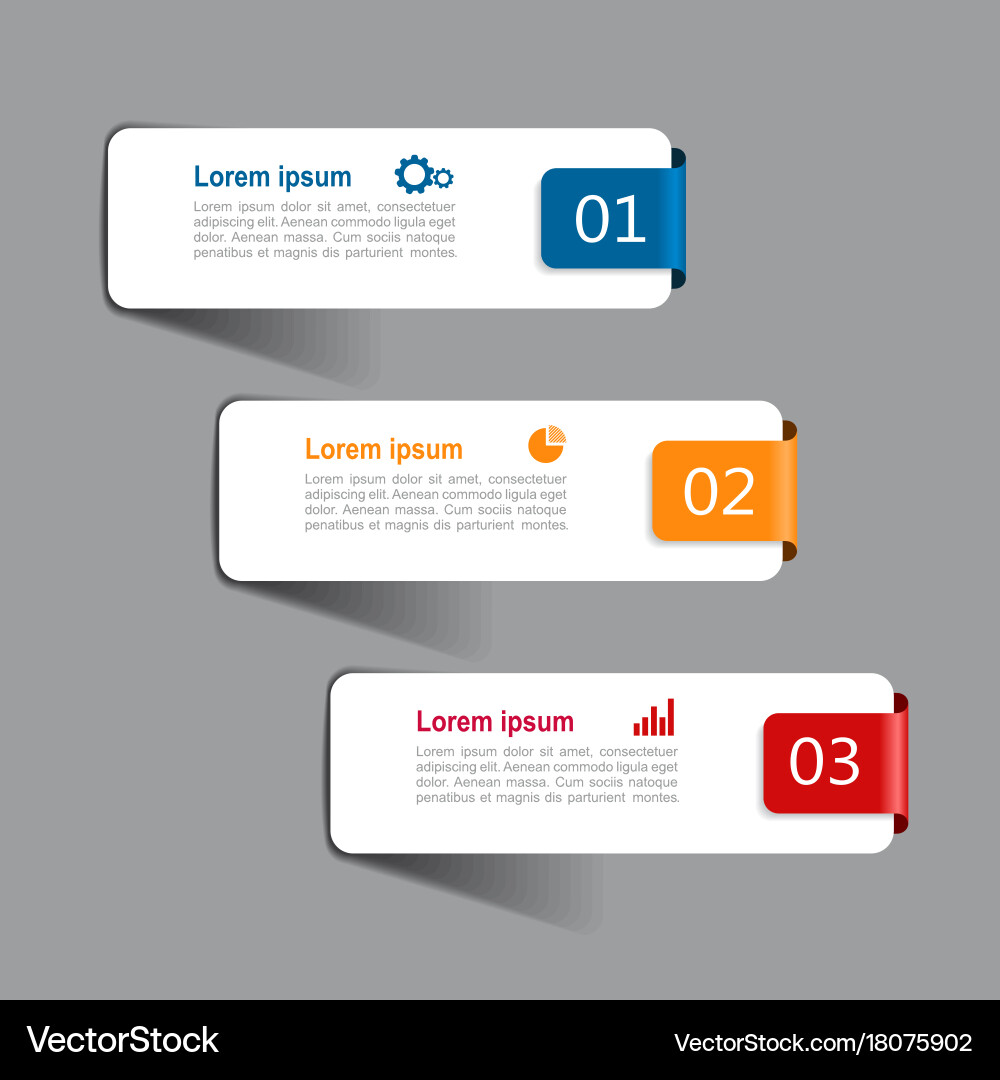 Lorem ipsum

Lorem ipsum dolor sit amet, consectetuer adipiscing elit. Aenean commodo ligula eget dolor. Aenean massa. Cum sociis natoque penatibus et magnis dis parturient montes.

01

Lorem ipsum

Lorem ipsum dolor sit amet, consectetuer adipiscing elit. Aenean commodo ligula eget dolor. Aenean massa. Cum sociis natoque penatibus et magnis dis parturient montes.

02

Lorem ipsum

Lorem ipsum dolor sit amet, consectetuer adipiscing elit. Aenean commodo ligula eget dolor. Aenean massa. Cum sociis natoque penatibus et magnis dis parturient montes.

03

VectorStock

VectorStock.com/18075902