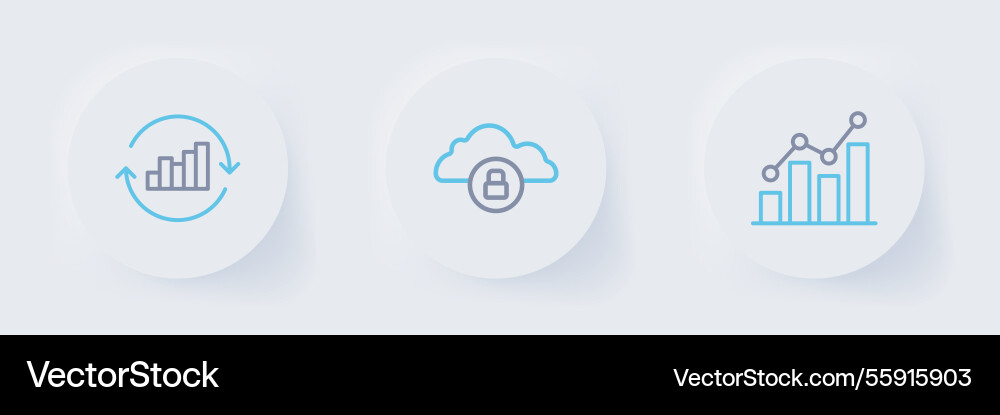 VectorStock
VectorStock.com/55915903