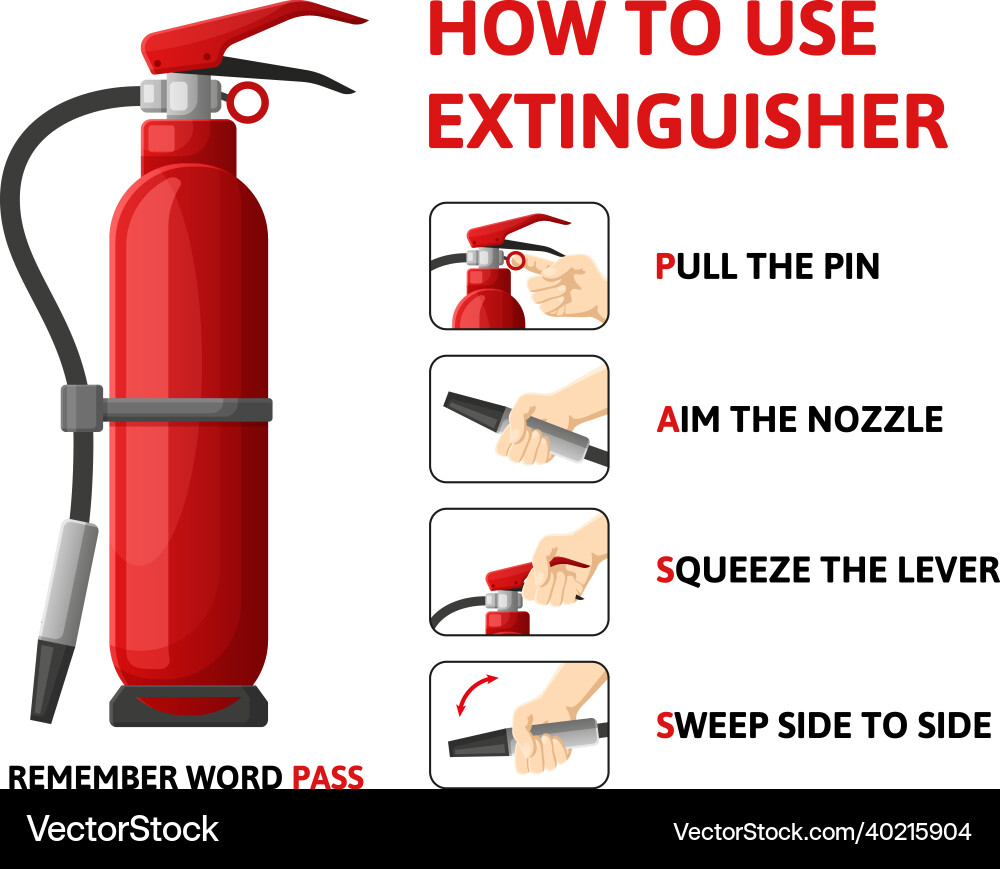 HOW TO USE EXTINGUISHER

PULL THE PIN

AIM THE NOZZLE

SQUEEZE THE LEVER

SWEEP SIDE TO SIDE

REMEMBER WORD PASS

VectorStock

VectorStock.com/40215904