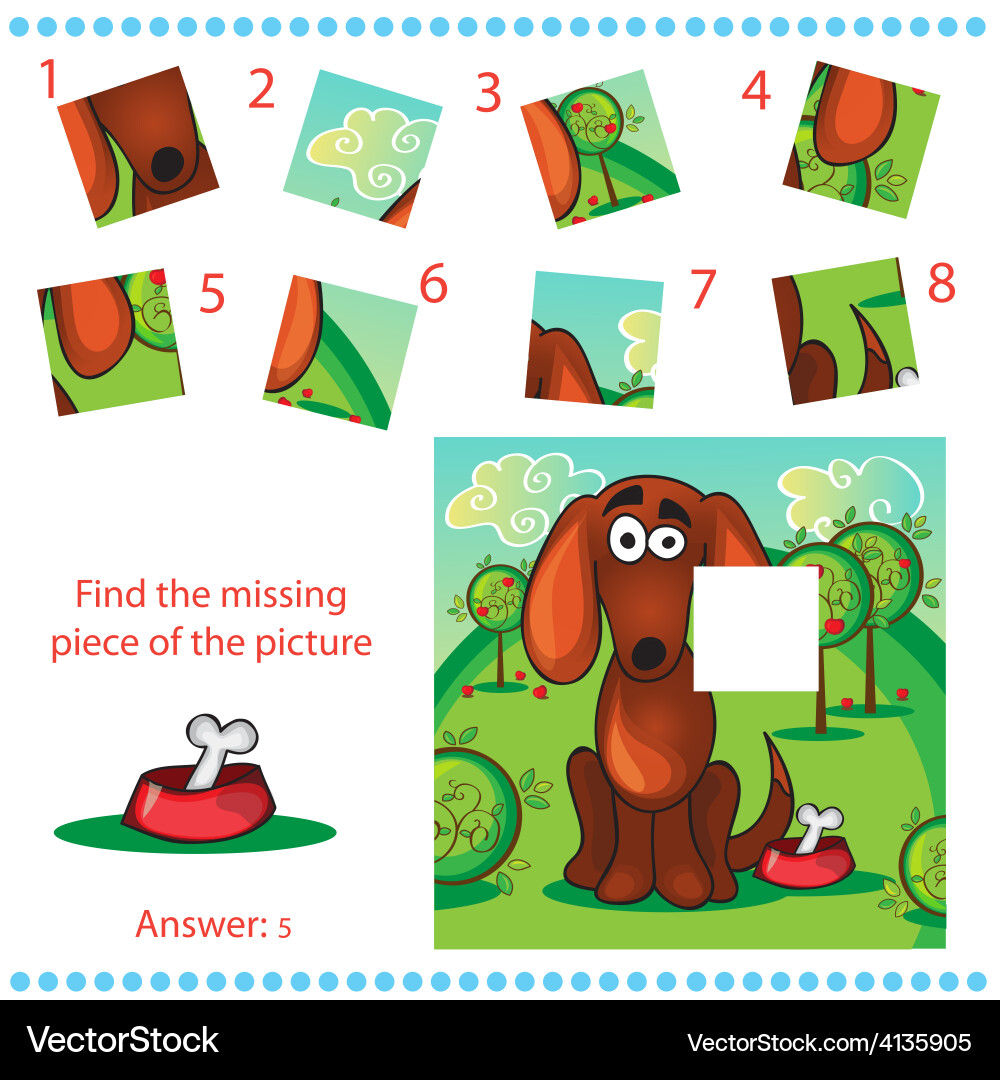 1
2
3
4
5
6
7
8

Find the missing piece of the picture

Answer: 5

VectorStock

VectorStock.com/4135905