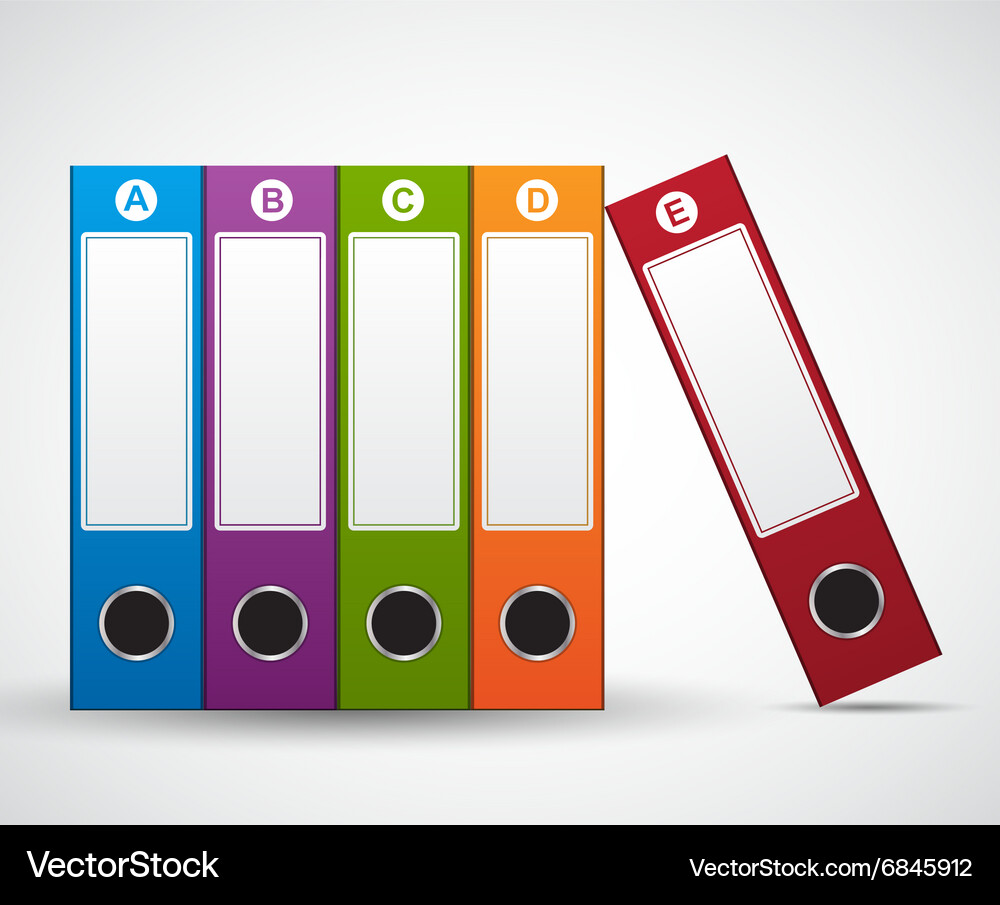 A
B
C
D
E

VectorStock
VectorStock.com/6845912